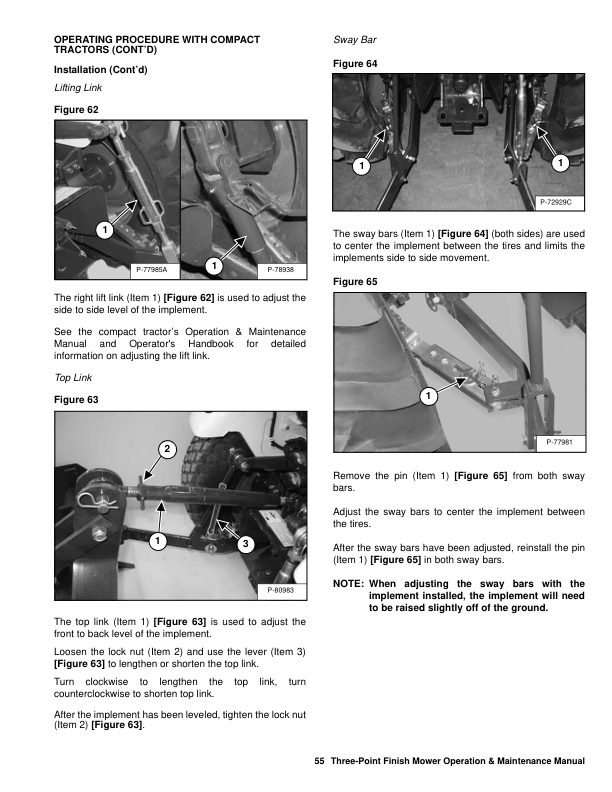 OPERATING PROCEDURE WITH COMPACT TRACTORS (CONT'D)

Installation (Cont'd)

Lifting Link

Figure 62

1

P-77985A

1

P-78938

The right lift link (Item 1) [Figure 62] is used to adjust the side to side level of the implement.

See the compact tractor's Operation & Maintenance Manual and Operator's Handbook for detailed information on adjusting the lift link.

Top Link

Figure 63

2

1

3

P-80983

The top link (Item 1) [Figure 63] is used to adjust the front to back level of the implement.

Loosen the lock nut (Item 2) and use the lever (Item 3) [Figure 63] to lengthen or shorten the top link.

Turn clockwise to lengthen the top link, turn counterclockwise to shorten top link.

After the implement has been leveled, tighten the lock nut (Item 2) [Figure 63].

Sway Bar

Figure 64

1

1

P-72929C

The sway bars (Item 1) [Figure 64] (both sides) are used to center the implement between the tires and limits the implements side to side movement.

Figure 65

1

P-77981

Remove the pin (Item 1) [Figure 65] from both sway bars.

Adjust the sway bars to center the implement between the tires.

After the sway bars have been adjusted, reinstall the pin (Item 1) [Figure 65] in both sway bars.

NOTE: When adjusting the sway bars with the implement installed, the implement will need to be raised slightly off of the ground.

55 Three-Point Finish Mower Operation & Maintenance Manual