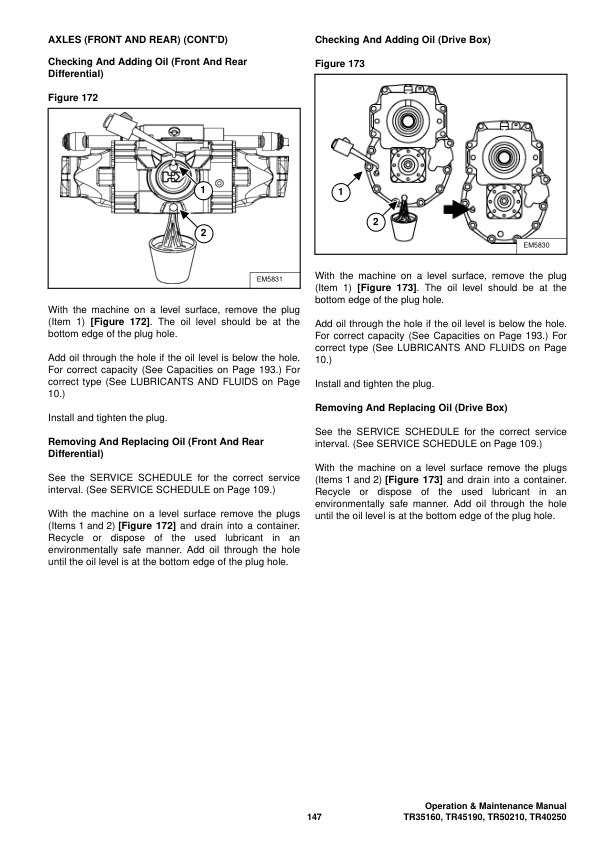 AXLES (FRONT AND REAR) (CONT'D)

Checking And Adding Oil (Front And Rear Differential)

Figure 172

1

2

EM5831

With the machine on a level surface, remove the plug (Item 1) [Figure 172]. The oil level should be at the bottom edge of the plug hole.

Add oil through the hole if the oil level is below the hole. For correct capacity (See Capacities on Page 193.) For correct type (See LUBRICANTS AND FLUIDS on Page 10.)

Install and tighten the plug.

Removing And Replacing Oil (Front And Rear Differential)

See the SERVICE SCHEDULE for the correct service interval. (See SERVICE SCHEDULE on Page 109.)

With the machine on a level surface remove the plugs (Items 1 and 2) [Figure 172] and drain into a container. Recycle or dispose of the used lubricant in an environmentally safe manner. Add oil through the hole until the oil level is at the bottom edge of the plug hole.

Checking And Adding Oil (Drive Box)

Figure 173

1

2

EM5830

With the machine on a level surface, remove the plug (Item 1) [Figure 173]. The oil level should be at the bottom edge of the plug hole.

Add oil through the hole if the oil level is below the hole. For correct capacity (See Capacities on Page 193.) For correct type (See LUBRICANTS AND FLUIDS on Page 10.)

Install and tighten the plug.

Removing And Replacing Oil (Drive Box)

See the SERVICE SCHEDULE for the correct service interval. (See SERVICE SCHEDULE on Page 109.)

With the machine on a level surface remove the plugs (Items 1 and 2) [Figure 173] and drain into a container. Recycle or dispose of the used lubricant in an environmentally safe manner. Add oil through the hole until the oil level is at the bottom edge of the plug hole.

147

Operation & Maintenance Manual
TR35160, TR45190, TR50210, TR40250