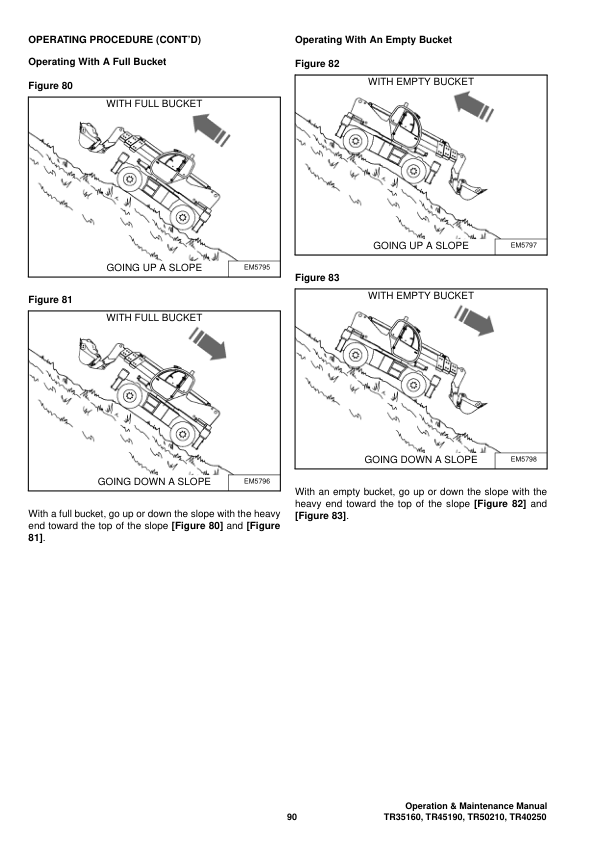 OPERATING PROCEDURE (CONT'D)

Operating With A Full Bucket

Figure 80

WITH FULL BUCKET

GOING UP A SLOPE

EM5795

Figure 81

WITH FULL BUCKET

GOING DOWN A SLOPE

EM5796

With a full bucket, go up or down the slope with the heavy end toward the top of the slope [Figure 80] and [Figure 81].

Operating With An Empty Bucket

Figure 82

WITH EMPTY BUCKET

GOING UP A SLOPE

EM5797

Figure 83

WITH EMPTY BUCKET

GOING DOWN A SLOPE

EM5798

With an empty bucket, go up or down the slope with the heavy end toward the top of the slope [Figure 82] and [Figure 83].

90

Operation & Maintenance Manual
TR35160, TR45190, TR50210, TR40250