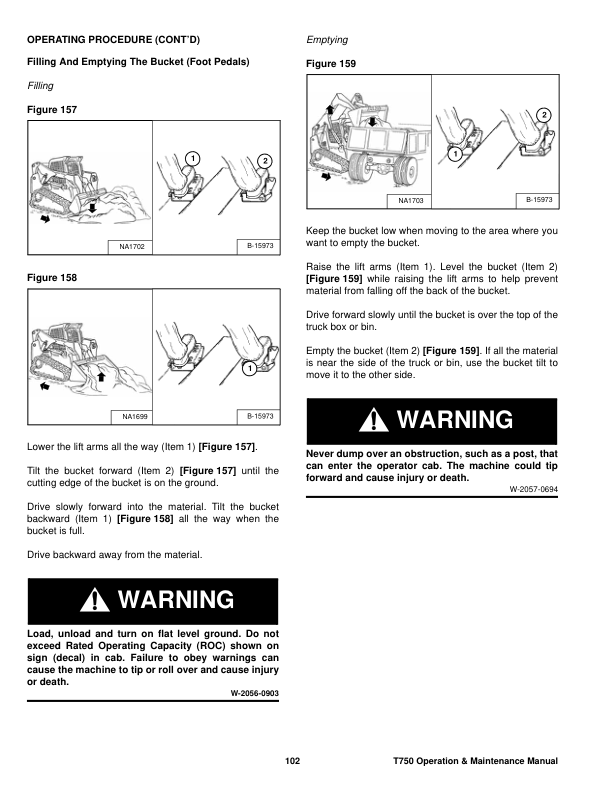 OPERATING PROCEDURE (CONT'D)

Filling And Emptying The Bucket (Foot Pedals)

Filling

Figure 157

1

2

NA1702

B-15973

Figure 158

1

NA1699

B-15973

Lower the lift arms all the way (Item 1) [Figure 157].

Tilt the bucket forward (Item 2) [Figure 157] until the cutting edge of the bucket is on the ground.

Drive slowly forward into the material. Tilt the bucket backward (Item 1) [Figure 158] all the way when the bucket is full.

Drive backward away from the material.

WARNING

Load, unload and turn on flat level ground. Do not exceed Rated Operating Capacity (ROC) shown on sign (decal) in cab. Failure to obey warnings can cause the machine to tip or roll over and cause injury or death.

W-2056-0903

Emptying

Figure 159

2

1

NA1703

B-15973

Keep the bucket low when moving to the area where you want to empty the bucket.

Raise the lift arms (Item 1). Level the bucket (Item 2) [Figure 159] while raising the lift arms to help prevent material from falling off the back of the bucket.

Drive forward slowly until the bucket is over the top of the truck box or bin.

Empty the bucket (Item 2) [Figure 159]. If all the material is near the side of the truck or bin, use the bucket tilt to move it to the other side.

WARNING

Never dump over an obstruction, such as a post, that can enter the operator cab. The machine could tip forward and cause injury or death.

W-2057-0694

102

T750 Operation & Maintenance Manual