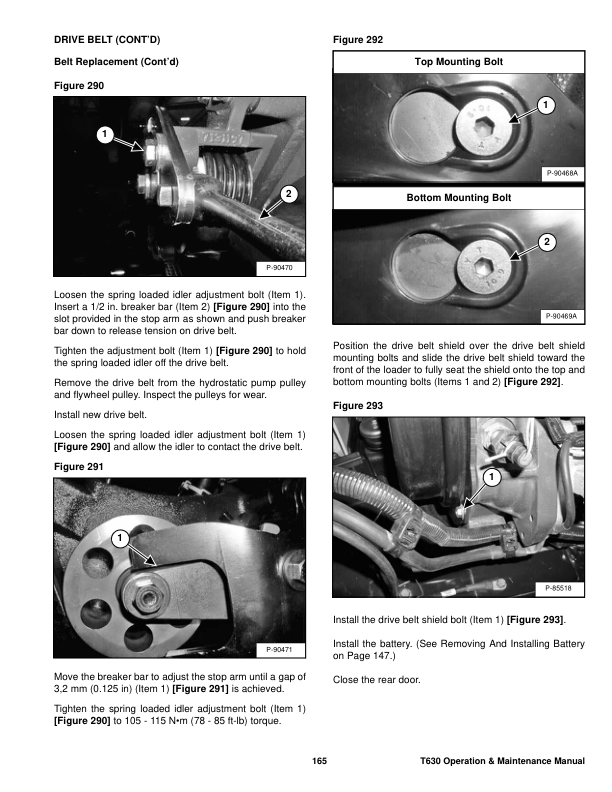 DRIVE BELT (CONT'D)

Belt Replacement (Cont'd)

Figure 290

1

2

P-90470

Loosen the spring loaded idler adjustment bolt (Item 1). Insert a 1/2 in. breaker bar (Item 2) [Figure 290] into the slot provided in the stop arm as shown and push breaker bar down to release tension on drive belt.

Tighten the adjustment bolt (Item 1) [Figure 290] to hold the spring loaded idler off the drive belt.

Remove the drive belt from the hydrostatic pump pulley and flywheel pulley. Inspect the pulleys for wear.

Install new drive belt.

Loosen the spring loaded idler adjustment bolt (Item 1) [Figure 290] and allow the idler to contact the drive belt.

Figure 291

1

P-90471

Move the breaker bar to adjust the stop arm until a gap of 3,2 mm (0.125 in) (Item 1) [Figure 291] is achieved.

Tighten the spring loaded idler adjustment bolt (Item 1) [Figure 290] to 105 - 115 N•m (78 - 85 ft-lb) torque.

Figure 292

Top Mounting Bolt

1

P-90468A

Bottom Mounting Bolt

2

P-90469A

Position the drive belt shield over the drive belt shield mounting bolts and slide the drive belt shield toward the front of the loader to fully seat the shield onto the top and bottom mounting bolts (Items 1 and 2) [Figure 292].

Figure 293

1

P-85518

Install the drive belt shield bolt (Item 1) [Figure 293].

Install the battery. (See Removing And Installing Battery on Page 147.)

Close the rear door.

165

T630 Operation & Maintenance Manual