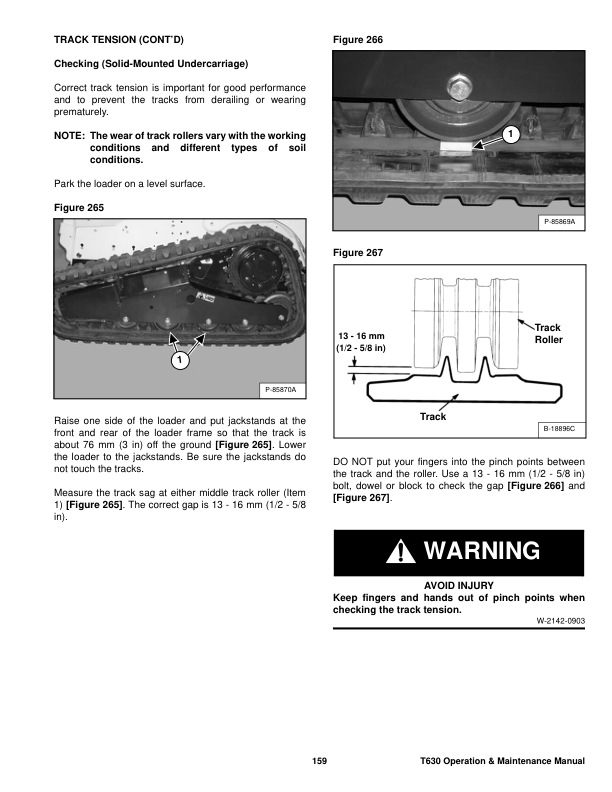 TRACK TENSION (CONT'D)

Checking (Solid-Mounted Undercarriage)

Correct track tension is important for good performance and to prevent the tracks from derailing or wearing prematurely.

NOTE: The wear of track rollers vary with the working conditions and different types of soil conditions.

Park the loader on a level surface.

Figure 265

1

P-85870A

Raise one side of the loader and put jackstands at the front and rear of the loader frame so that the track is about 76 mm (3 in) off the ground [Figure 265]. Lower the loader to the jackstands. Be sure the jackstands do not touch the tracks.

Measure the track sag at either middle track roller (Item 1) [Figure 265]. The correct gap is 13 - 16 mm (1/2 - 5/8 in).

Figure 266

1

P-85869A

Figure 267

13 - 16 mm
(1/2 - 5/8 in)

Track Roller

Track

B-18896C

DO NOT put your fingers into the pinch points between the track and the roller. Use a 13 - 16 mm (1/2 - 5/8 in) bolt, dowel or block to check the gap [Figure 266] and [Figure 267].

WARNING

AVOID INJURY
Keep fingers and hands out of pinch points when checking the track tension.

W-2142-0903

159

T630 Operation & Maintenance Manual