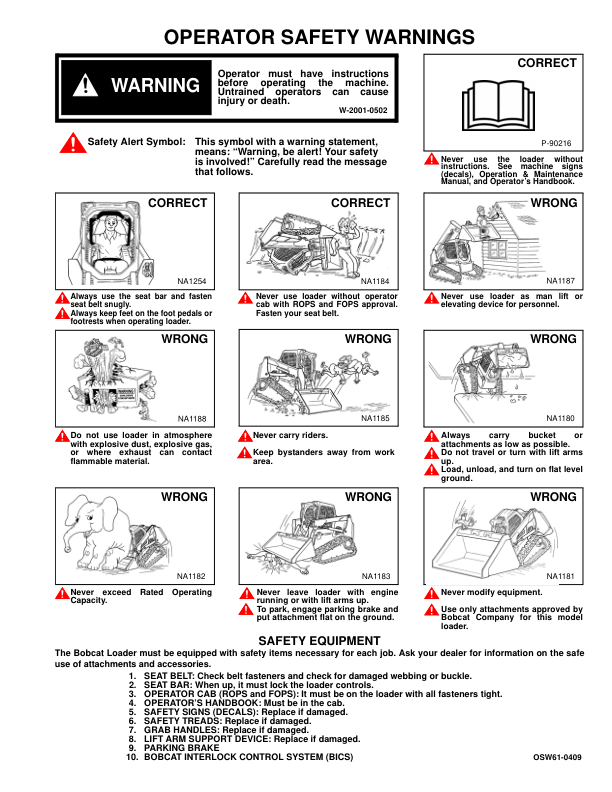 OPERATOR SAFETY WARNINGS

WARNING

Operator must have instructions before operating the machine. Untrained operators can cause injury or death.

W-2001-0502

Safety Alert Symbol: This symbol with a warning statement, means: "Warning, be alert! Your safety is involved!" Carefully read the message that follows.

CORRECT

P-90216

Never use the loader without instructions. See machine signs (decals), Operation & Maintenance Manual, and Operator's Handbook.

CORRECT

NA1254

Always use the seat bar and fasten seat belt snugly.

Always keep feet on the foot pedals or footrests when operating loader.

CORRECT

NA1184

Never use loader without operator cab with ROPS and FOPS approval. Fasten your seat belt.

WRONG

NA1187

Never use loader as man lift or elevating device for personnel.

WRONG

NA1188

Do not use loader in atmosphere with explosive dust, explosive gas, or where exhaust can contact flammable material.

WRONG

NA1185

Never carry riders.

Keep bystanders away from work area.

WRONG

NA1180

Always carry bucket or attachments as low as possible.

Do not travel or turn with lift arms up.

Load, unload, and turn on flat level ground.

WRONG

NA1182

Never exceed Rated Operating Capacity.

WRONG

NA1183

Never leave loader with engine running or with lift arms up.

To park, engage parking brake and put attachment flat on the ground.

WRONG

NA1181

Never modify equipment.

Use only attachments approved by Bobcat Company for this model loader.

SAFETY EQUIPMENT

The Bobcat Loader must be equipped with safety items necessary for each job. Ask your dealer for information on the safe use of attachments and accessories.

1. SEAT BELT: Check belt fasteners and check for damaged webbing or buckle.
2. SEAT BAR: When up, it must lock the loader controls.
3. OPERATOR CAB (ROPS and FOPS): It must be on the loader with all fasteners tight.
4. OPERATOR'S HANDBOOK: Must be in the cab.
5. SAFETY SIGNS (DECALS): Replace if damaged.
6. SAFETY TREADS: Replace if damaged.
7. GRAB HANDLES: Replace if damaged.
8. LIFT ARM SUPPORT DEVICE: Replace if damaged.
9. PARKING BRAKE
10. BOBCAT INTERLOCK CONTROL SYSTEM (BICS)

OSW61-0409