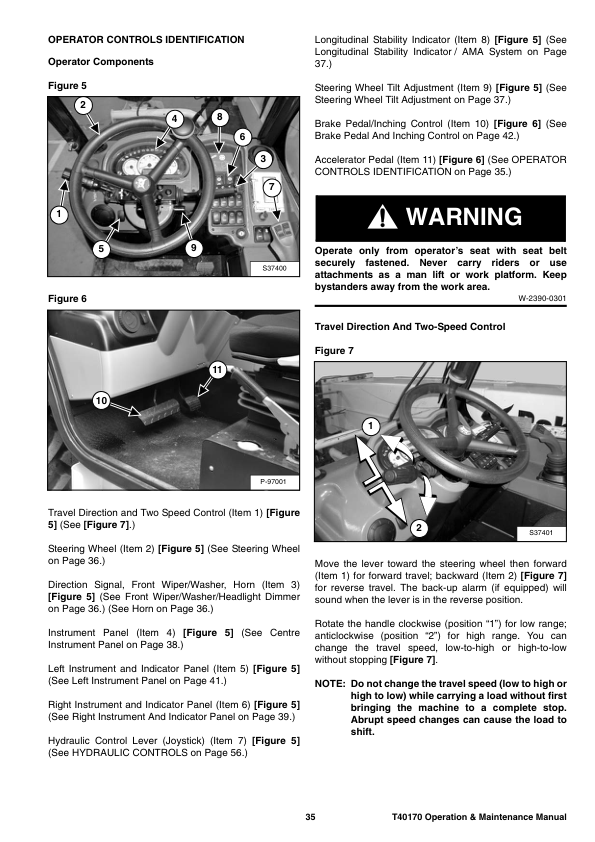 OPERATOR CONTROLS IDENTIFICATION

Operator Components

Figure 5

2
4
8
6
3
7
1
5
9
S37400

Figure 6

11
10
P-97001

Travel Direction and Two Speed Control (Item 1) [Figure 5] (See [Figure 7].)

Steering Wheel (Item 2) [Figure 5] (See Steering Wheel on Page 36.)

Direction Signal, Front Wiper/Washer, Horn (Item 3) [Figure 5] (See Front Wiper/Washer/Headlight Dimmer on Page 36.) (See Horn on Page 36.)

Instrument Panel (Item 4) [Figure 5] (See Centre Instrument Panel on Page 38.)

Left Instrument and Indicator Panel (Item 5) [Figure 5] (See Left Instrument Panel on Page 41.)

Right Instrument and Indicator Panel (Item 6) [Figure 5] (See Right Instrument And Indicator Panel on Page 39.)

Hydraulic Control Lever (Joystick) (Item 7) [Figure 5] (See HYDRAULIC CONTROLS on Page 56.)

Longitudinal Stability Indicator (Item 8) [Figure 5] (See Longitudinal Stability Indicator / AMA System on Page 37.)

Steering Wheel Tilt Adjustment (Item 9) [Figure 5] (See Steering Wheel Tilt Adjustment on Page 37.)

Brake Pedal/Inching Control (Item 10) [Figure 6] (See Brake Pedal And Inching Control on Page 42.)

Accelerator Pedal (Item 11) [Figure 6] (See OPERATOR CONTROLS IDENTIFICATION on Page 35.)

WARNING

Operate only from operator's seat with seat belt securely fastened. Never carry riders or use attachments as a man lift or work platform. Keep bystanders away from the work area.

W-2390-0301

Travel Direction And Two-Speed Control

Figure 7

1
2
S37401

Move the lever toward the steering wheel then forward (Item 1) for forward travel; backward (Item 2) [Figure 7] for reverse travel. The back-up alarm (if equipped) will sound when the lever is in the reverse position.

Rotate the handle clockwise (position "1") for low range; anticlockwise (position "2") for high range. You can change the travel speed, low-to-high or high-to-low without stopping [Figure 7].

NOTE: Do not change the travel speed (low to high or high to low) while carrying a load without first bringing the machine to a complete stop. Abrupt speed changes can cause the load to shift.

35

T40170 Operation & Maintenance Manual