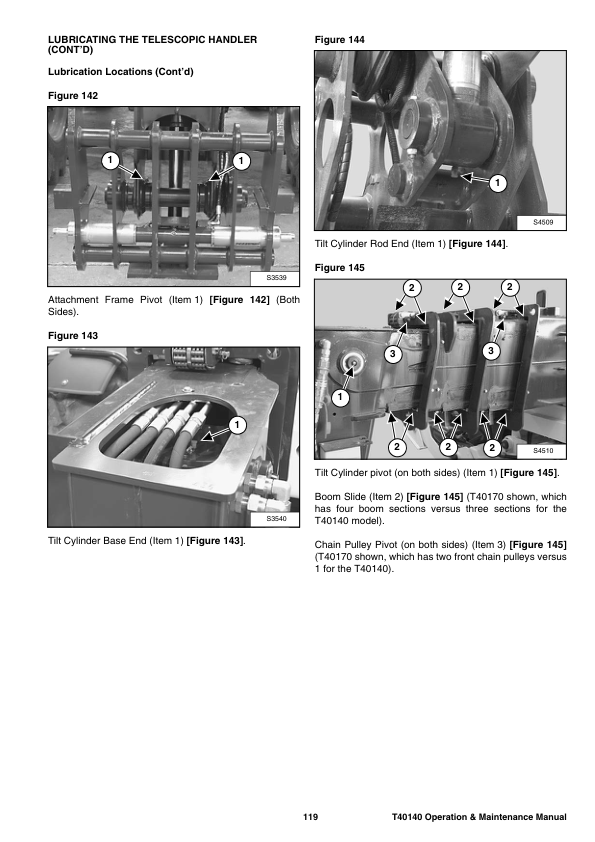 LUBRICATING THE TELESCOPIC HANDLER (CONT'D)

Lubrication Locations (Cont'd)

Figure 142

1

1

S3539

Attachment Frame Pivot (Item 1) [Figure 142] (Both Sides).

Figure 143

1

S3540

Tilt Cylinder Base End (Item 1) [Figure 143].

Figure 144

1

S4509

Tilt Cylinder Rod End (Item 1) [Figure 144].

Figure 145

2

2

2

3

3

1

2

2

2

S4510

Tilt Cylinder pivot (on both sides) (Item 1) [Figure 145].

Boom Slide (Item 2) [Figure 145] (T40170 shown, which has four boom sections versus three sections for the T40140 model).

Chain Pulley Pivot (on both sides) (Item 3) [Figure 145] (T40170 shown, which has two front chain pulleys versus 1 for the T40140).

119

T40140 Operation & Maintenance Manual