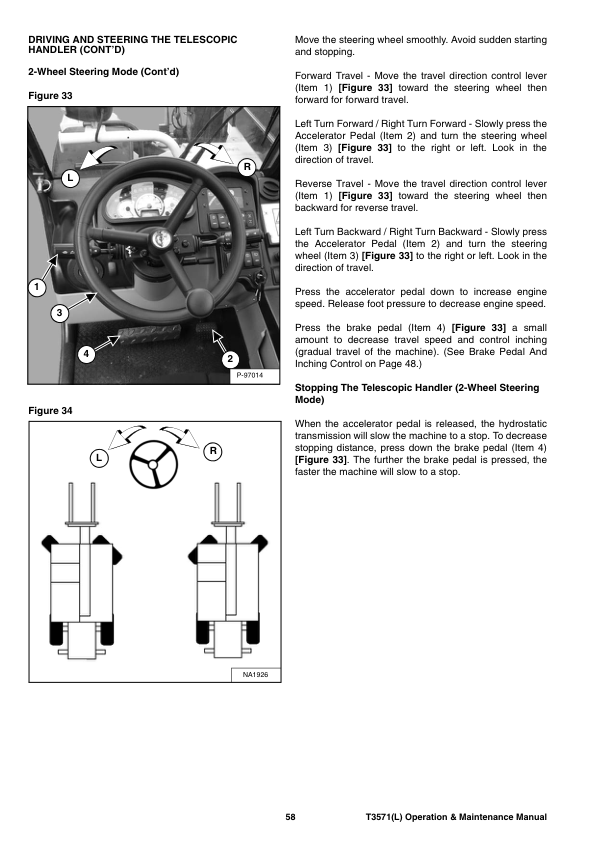 DRIVING AND STEERING THE TELESCOPIC HANDLER (CONT'D)

2-Wheel Steering Mode (Cont'd)

Figure 33

L

R

1

3

4

2

P-97014

Figure 34

L

R

NA1926

Move the steering wheel smoothly. Avoid sudden starting and stopping.

Forward Travel - Move the travel direction control lever (Item 1) [Figure 33] toward the steering wheel then forward for forward travel.

Left Turn Forward / Right Turn Forward - Slowly press the Accelerator Pedal (Item 2) and turn the steering wheel (Item 3) [Figure 33] to the right or left. Look in the direction of travel.

Reverse Travel - Move the travel direction control lever (Item 1) [Figure 33] toward the steering wheel then backward for reverse travel.

Left Turn Backward / Right Turn Backward - Slowly press the Accelerator Pedal (Item 2) and turn the steering wheel (Item 3) [Figure 33] to the right or left. Look in the direction of travel.

Press the accelerator pedal down to increase engine speed. Release foot pressure to decrease engine speed.

Press the brake pedal (Item 4) [Figure 33] a small amount to decrease travel speed and control inching (gradual travel of the machine). (See Brake Pedal And Inching Control on Page 48.)

Stopping The Telescopic Handler (2-Wheel Steering Mode)

When the accelerator pedal is released, the hydrostatic transmission will slow the machine to a stop. To decrease stopping distance, press down the brake pedal (Item 4) [Figure 33]. The further the brake pedal is pressed, the faster the machine will slow to a stop.

58

T3571(L) Operation & Maintenance Manual