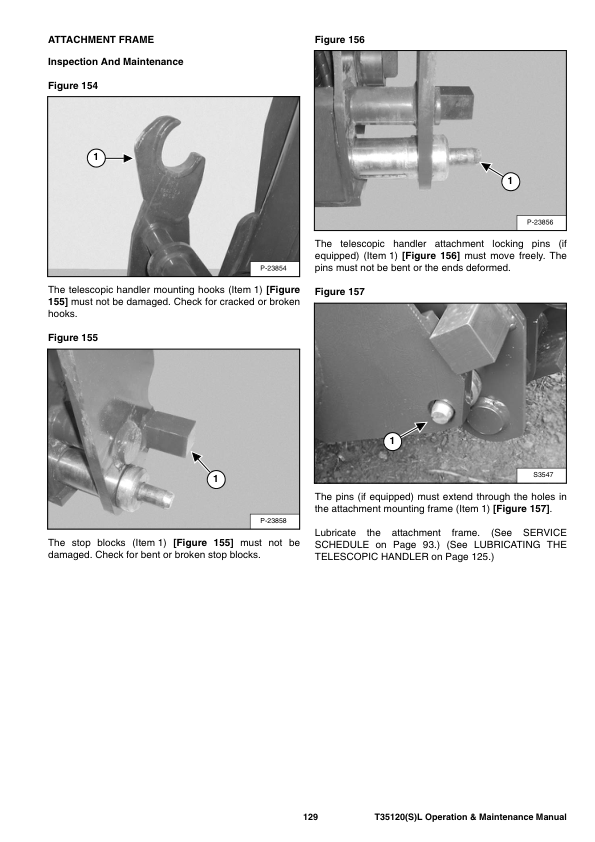 ATTACHMENT FRAME

Inspection And Maintenance

Figure 154

1

P-23854

The telescopic handler mounting hooks (Item 1) [Figure 155] must not be damaged. Check for cracked or broken hooks.

Figure 155

1

P-23858

The stop blocks (Item 1) [Figure 155] must not be damaged. Check for bent or broken stop blocks.

Figure 156

1

P-23856

The telescopic handler attachment locking pins (if equipped) (Item 1) [Figure 156] must move freely. The pins must not be bent or the ends deformed.

Figure 157

1

S3547

The pins (if equipped) must extend through the holes in the attachment mounting frame (Item 1) [Figure 157].

Lubricate the attachment frame. (See SERVICE SCHEDULE on Page 93.) (See LUBRICATING THE TELESCOPIC HANDLER on Page 125.)

129 T35120(S)L Operation & Maintenance Manual