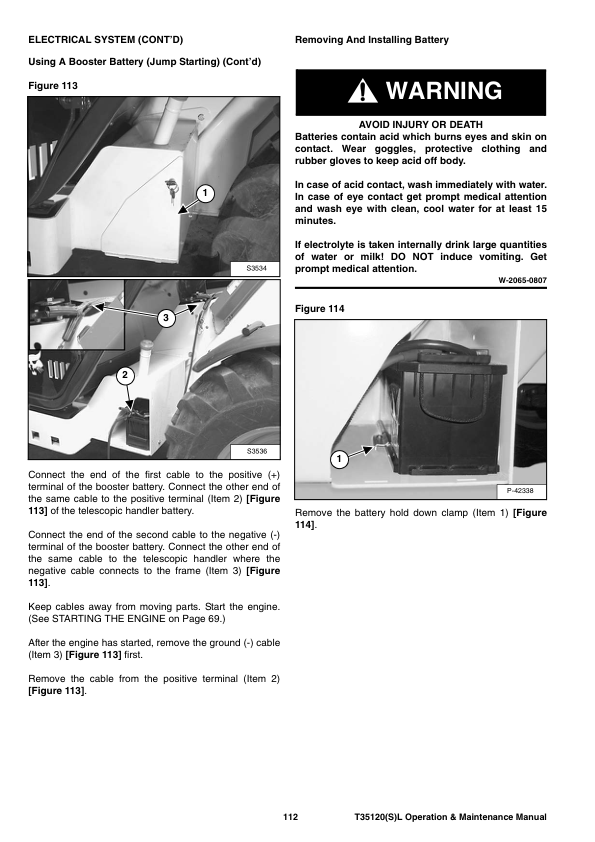 ELECTRICAL SYSTEM (CONT'D)

Using A Booster Battery (Jump Starting) (Cont'd)

Figure 113

1

S3534

3

2

S3536

Connect the end of the first cable to the positive (+) terminal of the booster battery. Connect the other end of the same cable to the positive terminal (Item 2) [Figure 113] of the telescopic handler battery.

Connect the end of the second cable to the negative (-) terminal of the booster battery. Connect the other end of the same cable to the telescopic handler where the negative cable connects to the frame (Item 3) [Figure 113].

Keep cables away from moving parts. Start the engine. (See STARTING THE ENGINE on Page 69.)

After the engine has started, remove the ground (-) cable (Item 3) [Figure 113] first.

Remove the cable from the positive terminal (Item 2) [Figure 113].

Removing And Installing Battery

WARNING

AVOID INJURY OR DEATH

Batteries contain acid which burns eyes and skin on contact. Wear goggles, protective clothing and rubber gloves to keep acid off body.

In case of acid contact, wash immediately with water. In case of eye contact get prompt medical attention and wash eye with clean, cool water for at least 15 minutes.

If electrolyte is taken internally drink large quantities of water or milk! DO NOT induce vomiting. Get prompt medical attention.

W-2065-0807

Figure 114

1

P-42338

Remove the battery hold down clamp (Item 1) [Figure 114].

112

T35120(S)L Operation & Maintenance Manual