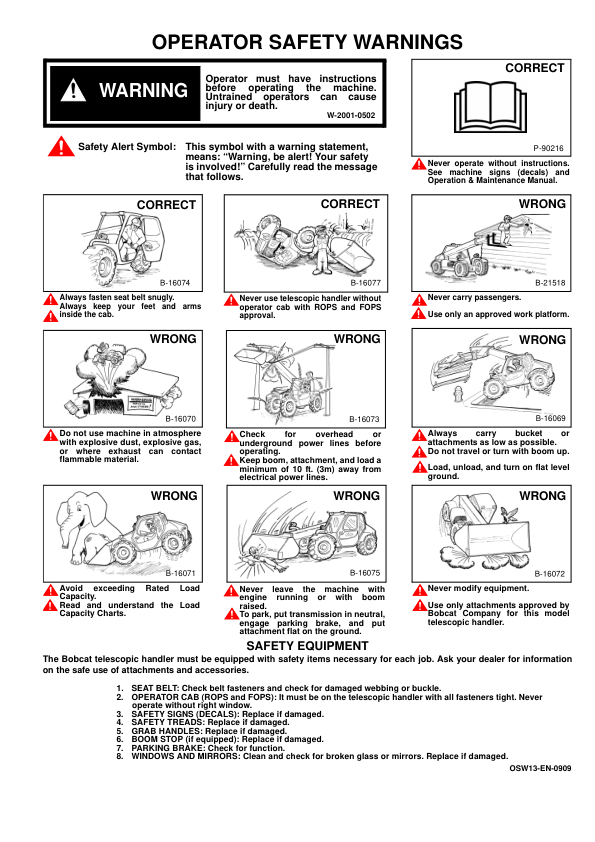 OPERATOR SAFETY WARNINGS

WARNING

Operator must have instructions before operating the machine. Untrained operators can cause injury or death.

W-2001-0502

Safety Alert Symbol: This symbol with a warning statement, means: "Warning, be alert! Your safety is involved!" Carefully read the message that follows.

CORRECT

P-90216

Never operate without instructions. See machine signs (decals) and Operation & Maintenance Manual.

CORRECT

B-16074

Always fasten seat belt snugly.

Always keep your feet and arms inside the cab.

CORRECT

B-16077

Never use telescopic handler without operator cab with ROPS and FOPS approval.

WRONG

B-21518

Never carry passengers.

Use only an approved work platform.

WRONG

B-16070

Do not use machine in atmosphere with explosive dust, explosive gas, or where exhaust can contact flammable material.

WRONG

B-16073

Check for overhead or underground power lines before operating.

Keep boom, attachment, and load a minimum of 10 ft. (3m) away from electrical power lines.

WRONG

B-16069

Always carry bucket or attachments as low as possible.

Do not travel or turn with boom up.

Load, unload, and turn on flat level ground.

WRONG

B-16071

Avoid exceeding Rated Load Capacity.

Read and understand the Load Capacity Charts.

WRONG

B-16075

Never leave the machine with engine running or with boom raised.

To park, put transmission in neutral, engage parking brake, and put attachment flat on the ground.

WRONG

B-16072

Never modify equipment.

Use only attachments approved by Bobcat Company for this model telescopic handler.

SAFETY EQUIPMENT

The Bobcat telescopic handler must be equipped with safety items necessary for each job. Ask your dealer for information on the safe use of attachments and accessories.

1. SEAT BELT: Check belt fasteners and check for damaged webbing or buckle.
2. OPERATOR CAB (ROPS and FOPS): It must be on the telescopic handler with all fasteners tight. Never operate without right window.
3. SAFETY SIGNS (DECALS): Replace if damaged.
4. SAFETY TREADS: Replace if damaged.
5. GRAB HANDLES: Replace if damaged.
6. BOOM STOP (if equipped): Replace if damaged.
7. PARKING BRAKE: Check for function.
8. WINDOWS AND MIRRORS: Clean and check for broken glass or mirrors. Replace if damaged.

OSW13-EN-0909