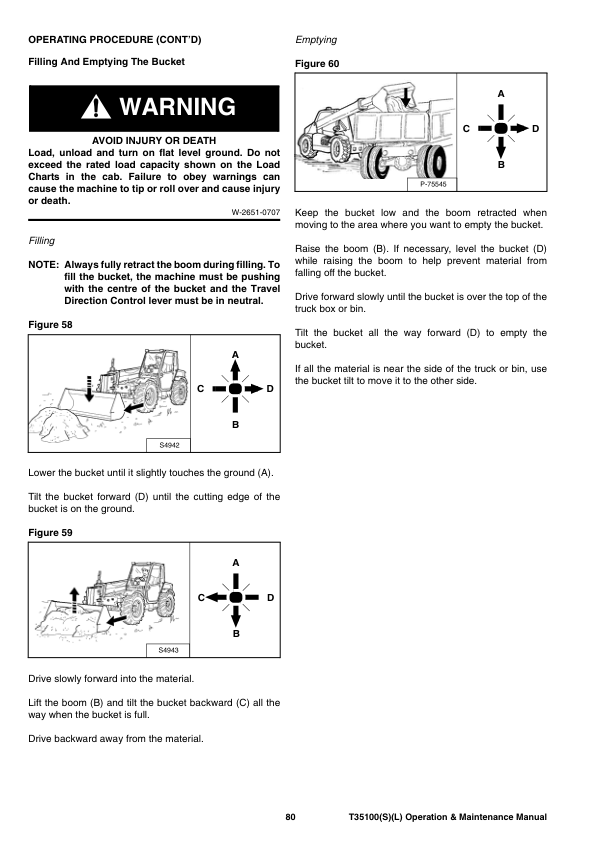 OPERATING PROCEDURE (CONT'D)

Filling And Emptying The Bucket

WARNING

AVOID INJURY OR DEATH
Load, unload and turn on flat level ground. Do not exceed the rated load capacity shown on the Load Charts in the cab. Failure to obey warnings can cause the machine to tip or roll over and cause injury or death.

W-2651-0707

Filling

NOTE: Always fully retract the boom during filling. To fill the bucket, the machine must be pushing with the centre of the bucket and the Travel Direction Control lever must be in neutral.

Figure 58

A
C
D
B
S4942

Lower the bucket until it slightly touches the ground (A).

Tilt the bucket forward (D) until the cutting edge of the bucket is on the ground.

Figure 59

A
C
D
B
S4943

Drive slowly forward into the material.

Lift the boom (B) and tilt the bucket backward (C) all the way when the bucket is full.

Drive backward away from the material.

Emptying

Figure 60

A
C
D
B
P-75545

Keep the bucket low and the boom retracted when moving to the area where you want to empty the bucket.

Raise the boom (B). If necessary, level the bucket (D) while raising the boom to help prevent material from falling off the bucket.

Drive forward slowly until the bucket is over the top of the truck box or bin.

Tilt the bucket all the way forward (D) to empty the bucket.

If all the material is near the side of the truck or bin, use the bucket tilt to move it to the other side.

80

T35100(S)(L) Operation & Maintenance Manual