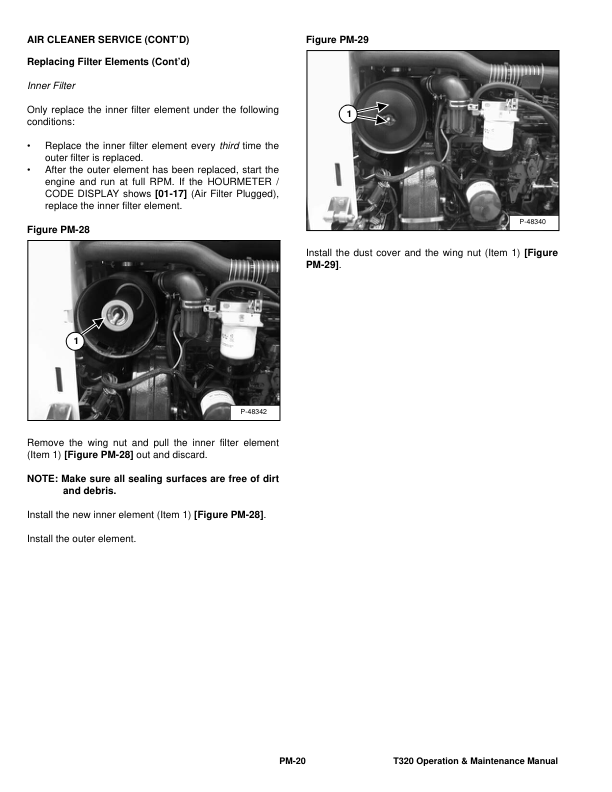 AIR CLEANER SERVICE (CONT'D)

Replacing Filter Elements (Cont'd)

Inner Filter

Only replace the inner filter element under the following conditions:

• Replace the inner filter element every third time the outer filter is replaced.
• After the outer element has been replaced, start the engine and run at full RPM. If the HOURMETER / CODE DISPLAY shows [01-17] (Air Filter Plugged), replace the inner filter element.

Figure PM-28

1

P-48342

Remove the wing nut and pull the inner filter element (Item 1) [Figure PM-28] out and discard.

NOTE: Make sure all sealing surfaces are free of dirt and debris.

Install the new inner element (Item 1) [Figure PM-28].

Install the outer element.

Figure PM-29

1

P-48340

Install the dust cover and the wing nut (Item 1) [Figure PM-29].

PM-20

T320 Operation & Maintenance Manual