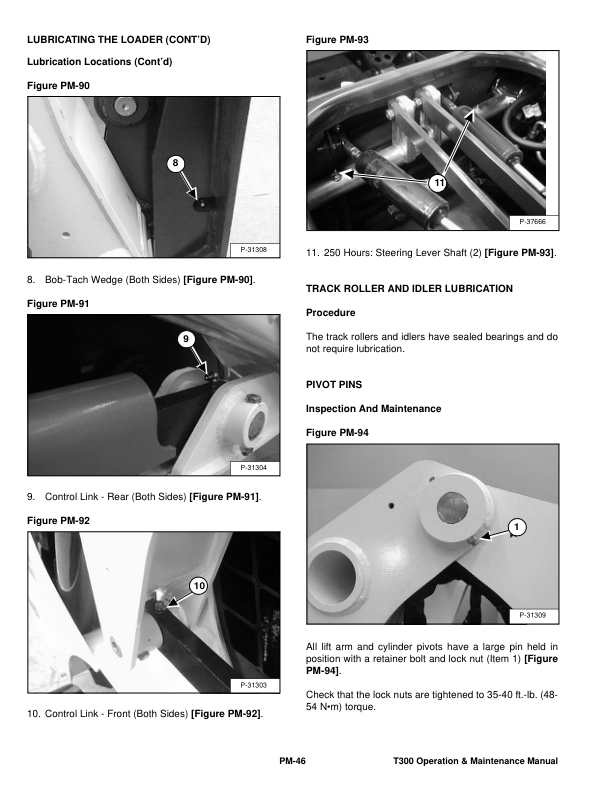 LUBRICATING THE LOADER (CONT'D)

Lubrication Locations (Cont'd)

Figure PM-90

8

P-31308

8. Bob-Tach Wedge (Both Sides) [Figure PM-90].

Figure PM-91

9

P-31304

9. Control Link - Rear (Both Sides) [Figure PM-91].

Figure PM-92

10

P-31303

10. Control Link - Front (Both Sides) [Figure PM-92].

Figure PM-93

11

P-37666

11. 250 Hours: Steering Lever Shaft (2) [Figure PM-93].

TRACK ROLLER AND IDLER LUBRICATION

Procedure

The track rollers and idlers have sealed bearings and do not require lubrication.

PIVOT PINS

Inspection And Maintenance

Figure PM-94

1

P-31309

All lift arm and cylinder pivots have a large pin held in position with a retainer bolt and lock nut (Item 1) [Figure PM-94].

Check that the lock nuts are tightened to 35-40 ft.-lb. (48-54 N•m) torque.

PM-46

T300 Operation & Maintenance Manual