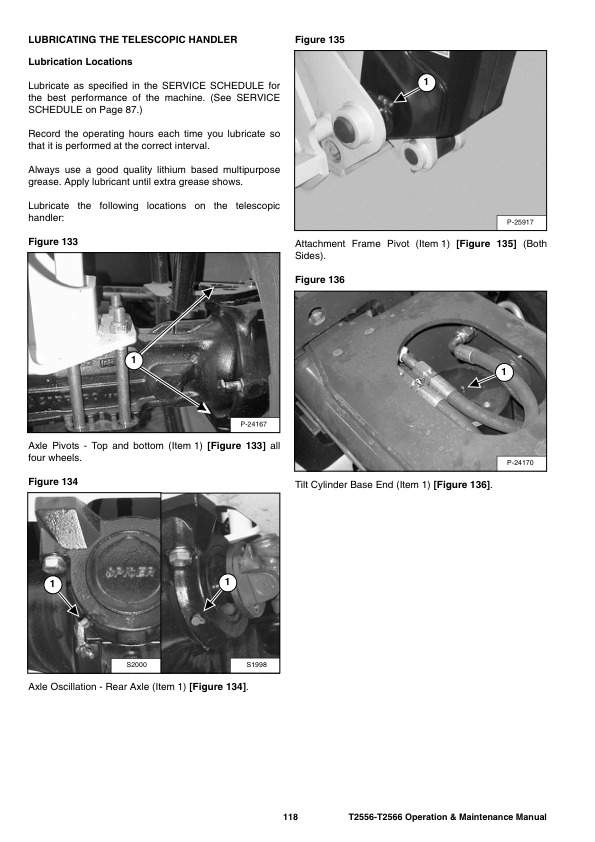 LUBRICATING THE TELESCOPIC HANDLER

Lubrication Locations

Lubricate as specified in the SERVICE SCHEDULE for the best performance of the machine. (See SERVICE SCHEDULE on Page 87.)

Record the operating hours each time you lubricate so that it is performed at the correct interval.

Always use a good quality lithium based multipurpose grease. Apply lubricant until extra grease shows.

Lubricate the following locations on the telescopic handler:

Figure 133

1

P-24167

Axle Pivots - Top and bottom (Item 1) [Figure 133] all four wheels.

Figure 134

1

1

S2000

S1998

Axle Oscillation - Rear Axle (Item 1) [Figure 134].

Figure 135

1

P-25917

Attachment Frame Pivot (Item 1) [Figure 135] (Both Sides).

Figure 136

1

P-24170

Tilt Cylinder Base End (Item 1) [Figure 136].

118

T2556-T2566 Operation & Maintenance Manual