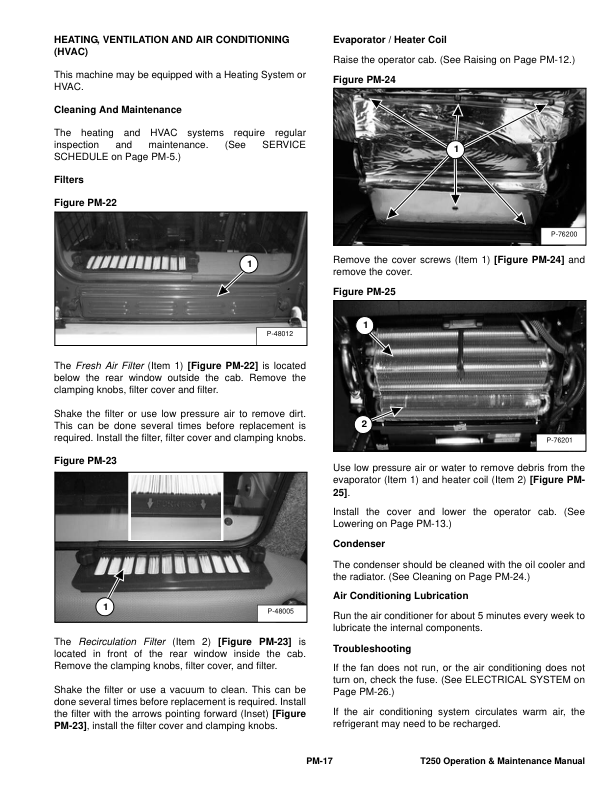 HEATING, VENTILATION AND AIR CONDITIONING (HVAC)

This machine may be equipped with a Heating System or HVAC.

Cleaning And Maintenance

The heating and HVAC systems require regular inspection and maintenance. (See SERVICE SCHEDULE on Page PM-5.)

Filters

Figure PM-22

1

P-48012

The Fresh Air Filter (Item 1) [Figure PM-22] is located below the rear window outside the cab. Remove the clamping knobs, filter cover and filter.

Shake the filter or use low pressure air to remove dirt. This can be done several times before replacement is required. Install the filter, filter cover and clamping knobs.

Figure PM-23

1

P-48005

The Recirculation Filter (Item 2) [Figure PM-23] is located in front of the rear window inside the cab. Remove the clamping knobs, filter cover, and filter.

Shake the filter or use a vacuum to clean. This can be done several times before replacement is required. Install the filter with the arrows pointing forward (Inset) [Figure PM-23], install the filter cover and clamping knobs.

Evaporator / Heater Coil

Raise the operator cab. (See Raising on Page PM-12.)

Figure PM-24

1

P-76200

Remove the cover screws (Item 1) [Figure PM-24] and remove the cover.

Figure PM-25

1

2

P-76201

Use low pressure air or water to remove debris from the evaporator (Item 1) and heater coil (Item 2) [Figure PM-25].

Install the cover and lower the operator cab. (See Lowering on Page PM-13.)

Condenser

The condenser should be cleaned with the oil cooler and the radiator. (See Cleaning on Page PM-24.)

Air Conditioning Lubrication

Run the air conditioner for about 5 minutes every week to lubricate the internal components.

Troubleshooting

If the fan does not run, or the air conditioning does not turn on, check the fuse. (See ELECTRICAL SYSTEM on Page PM-26.)

If the air conditioning system circulates warm air, the refrigerant may need to be recharged.

PM-17 T250 Operation & Maintenance Manual