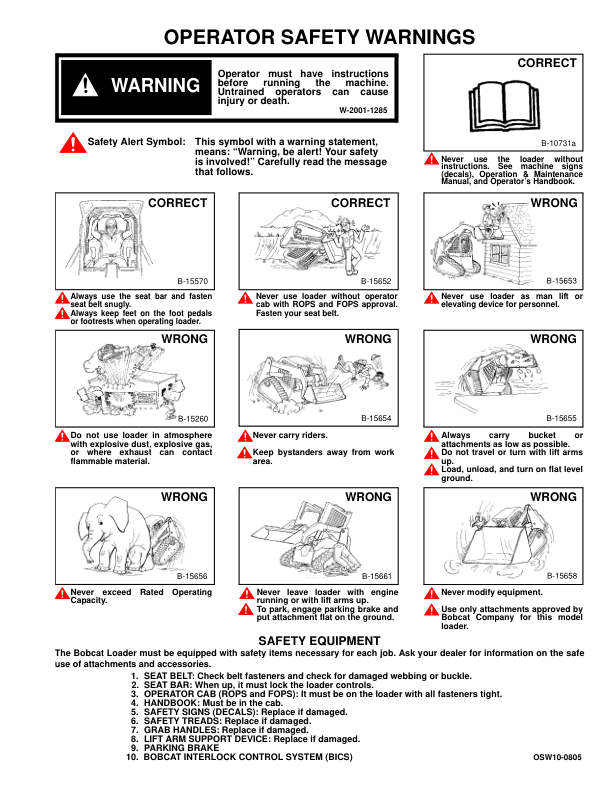 OPERATOR SAFETY WARNINGS

WARNING

Operator must have instructions before running the machine. Untrained operators can cause injury or death.

W-2001-1285

Safety Alert Symbol: This symbol with a warning statement, means: "Warning, be alert! Your safety is involved!" Carefully read the message that follows.

CORRECT

B-10731a

Never use the loader without instructions. See machine signs (decals), Operation & Maintenance Manual, and Operator's Handbook.

CORRECT

B-15570

Always use the seat bar and fasten seat belt snugly.

Always keep feet on the foot pedals or footrests when operating loader.

CORRECT

B-15652

Never use loader without operator cab with ROPS and FOPS approval. Fasten your seat belt.

WRONG

B-15653

Never use loader as man lift or elevating device for personnel.

WRONG

B-15260

Do not use loader in atmosphere with explosive dust, explosive gas, or where exhaust can contact flammable material.

WRONG

B-15654

Never carry riders.

Keep bystanders away from work area.

WRONG

B-15655

Always carry bucket or attachments as low as possible.

Do not travel or turn with lift arms up.

Load, unload, and turn on flat level ground.

WRONG

B-15656

Never exceed Rated Operating Capacity.

WRONG

B-15661

Never leave loader with engine running or with lift arms up.

To park, engage parking brake and put attachment flat on the ground.

WRONG

B-15658

Never modify equipment.

Use only attachments approved by Bobcat Company for this model loader.

SAFETY EQUIPMENT

The Bobcat Loader must be equipped with safety items necessary for each job. Ask your dealer for information on the safe use of attachments and accessories.

1. SEAT BELT: Check belt fasteners and check for damaged webbing or buckle.
2. SEAT BAR: When up, it must lock the loader controls.
3. OPERATOR CAB (ROPS and FOPS): It must be on the loader with all fasteners tight.
4. HANDBOOK: Must be in the cab.
5. SAFETY SIGNS (DECALS): Replace if damaged.
6. SAFETY TREADS: Replace if damaged.
7. GRAB HANDLES: Replace if damaged.
8. LIFT ARM SUPPORT DEVICE: Replace if damaged.
9. PARKING BRAKE
10. BOBCAT INTERLOCK CONTROL SYSTEM (BICS)

OSW10-0805