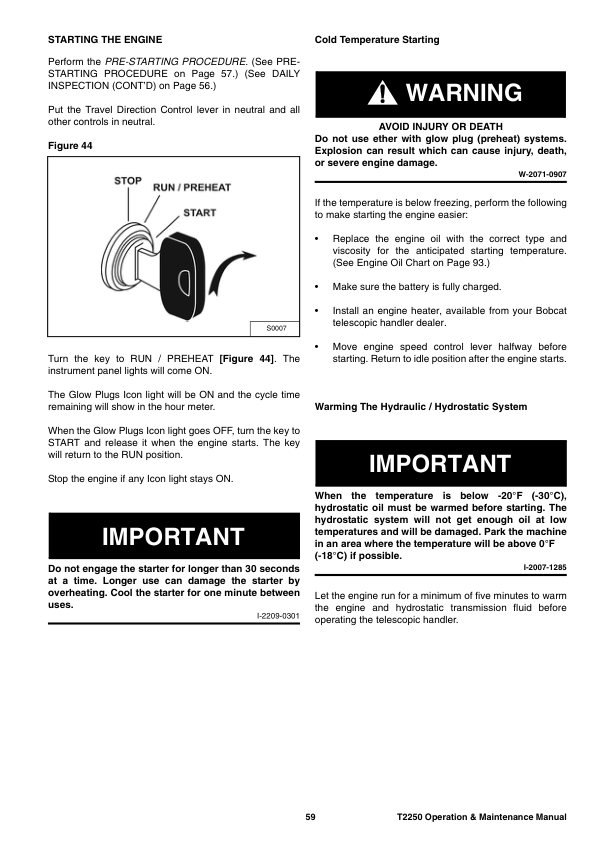 STARTING THE ENGINE

Perform the PRE-STARTING PROCEDURE. (See PRE-STARTING PROCEDURE on Page 57.) (See DAILY INSPECTION (CONT'D) on Page 56.)

Put the Travel Direction Control lever in neutral and all other controls in neutral.

Figure 44

STOP
RUN / PREHEAT
START

S0007

Turn the key to RUN / PREHEAT [Figure 44]. The instrument panel lights will come ON.

The Glow Plugs Icon light will be ON and the cycle time remaining will show in the hour meter.

When the Glow Plugs Icon light goes OFF, turn the key to START and release it when the engine starts. The key will return to the RUN position.

Stop the engine if any Icon light stays ON.

IMPORTANT

Do not engage the starter for longer than 30 seconds at a time. Longer use can damage the starter by overheating. Cool the starter for one minute between uses.

I-2209-0301

Cold Temperature Starting

WARNING

AVOID INJURY OR DEATH
Do not use ether with glow plug (preheat) systems. Explosion can result which can cause injury, death, or severe engine damage.

W-2071-0907

If the temperature is below freezing, perform the following to make starting the engine easier:

• Replace the engine oil with the correct type and viscosity for the anticipated starting temperature. (See Engine Oil Chart on Page 93.)

• Make sure the battery is fully charged.

• Install an engine heater, available from your Bobcat telescopic handler dealer.

• Move engine speed control lever halfway before starting. Return to idle position after the engine starts.

Warming The Hydraulic / Hydrostatic System

IMPORTANT

When the temperature is below -20°F (-30°C), hydrostatic oil must be warmed before starting. The hydrostatic system will not get enough oil at low temperatures and will be damaged. Park the machine in an area where the temperature will be above 0°F (-18°C) if possible.

I-2007-1285

Let the engine run for a minimum of five minutes to warm the engine and hydrostatic transmission fluid before operating the telescopic handler.

59

T2250 Operation & Maintenance Manual