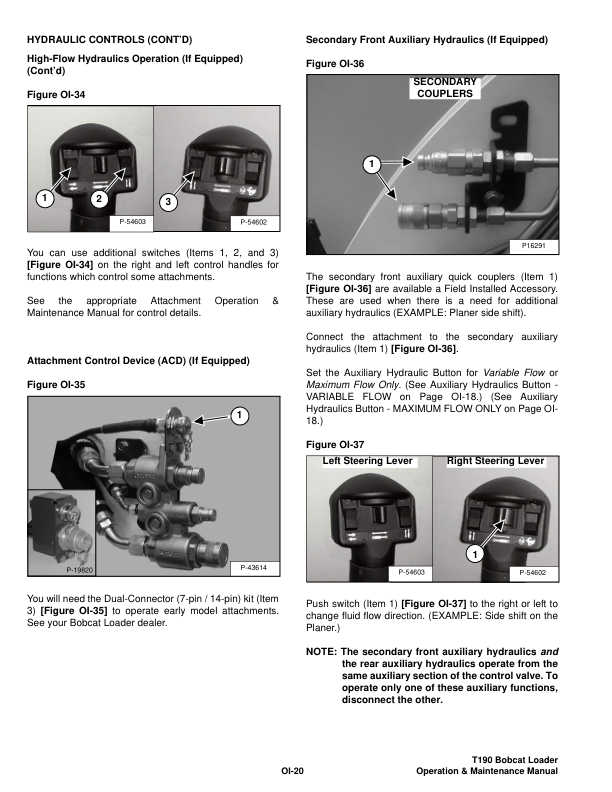 HYDRAULIC CONTROLS (CONT'D)

High-Flow Hydraulics Operation (If Equipped) (Cont'd)

Figure OI-34

1 2 3

P-54603 P-54602

You can use additional switches (Items 1, 2, and 3) [Figure OI-34] on the right and left control handles for functions which control some attachments.

See the appropriate Attachment Operation & Maintenance Manual for control details.

Attachment Control Device (ACD) (If Equipped)

Figure OI-35

1

P-19820 P-43614

You will need the Dual-Connector (7-pin / 14-pin) kit (Item 3) [Figure OI-35] to operate early model attachments. See your Bobcat Loader dealer.

Secondary Front Auxiliary Hydraulics (If Equipped)

Figure OI-36

SECONDARY COUPLERS

1

P16291

The secondary front auxiliary quick couplers (Item 1) [Figure OI-36] are available a Field Installed Accessory. These are used when there is a need for additional auxiliary hydraulics (EXAMPLE: Planer side shift).

Connect the attachment to the secondary auxiliary hydraulics (Item 1) [Figure OI-36].

Set the Auxiliary Hydraulic Button for Variable Flow or Maximum Flow Only. (See Auxiliary Hydraulics Button - VARIABLE FLOW on Page OI-18.) (See Auxiliary Hydraulics Button - MAXIMUM FLOW ONLY on Page OI-18.)

Figure OI-37

Left Steering Lever Right Steering Lever

1

P-54603 P-54602

Push switch (Item 1) [Figure OI-37] to the right or left to change fluid flow direction. (EXAMPLE: Side shift on the Planer.)

NOTE: The secondary front auxiliary hydraulics and the rear auxiliary hydraulics operate from the same auxiliary section of the control valve. To operate only one of these auxiliary functions, disconnect the other.

OI-20

T190 Bobcat Loader
Operation & Maintenance Manual