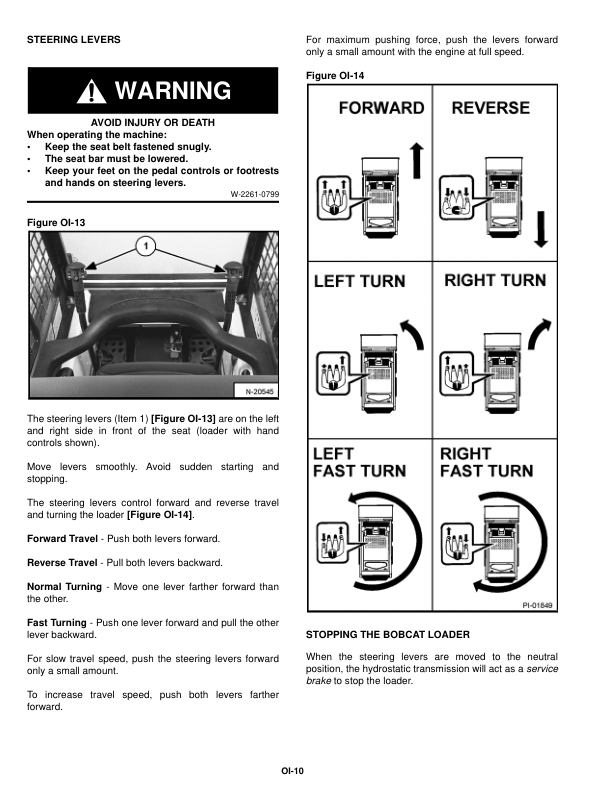 STEERING LEVERS

WARNING

AVOID INJURY OR DEATH
When operating the machine:
• Keep the seat belt fastened snugly.
• The seat bar must be lowered.
• Keep your feet on the pedal controls or footrests and hands on steering levers.

W-2261-0799

Figure OI-13

1

N-20545

The steering levers (Item 1) [Figure OI-13] are on the left and right side in front of the seat (loader with hand controls shown).

Move levers smoothly. Avoid sudden starting and stopping.

The steering levers control forward and reverse travel and turning the loader [Figure OI-14].

Forward Travel - Push both levers forward.

Reverse Travel - Pull both levers backward.

Normal Turning - Move one lever farther forward than the other.

Fast Turning - Push one lever forward and pull the other lever backward.

For slow travel speed, push the steering levers forward only a small amount.

To increase travel speed, push both levers farther forward.

For maximum pushing force, push the levers forward only a small amount with the engine at full speed.

Figure OI-14

FORWARD

REVERSE

LEFT TURN

RIGHT TURN

LEFT FAST TURN

RIGHT FAST TURN

PI-01849

STOPPING THE BOBCAT LOADER

When the steering levers are moved to the neutral position, the hydrostatic transmission will act as a service brake to stop the loader.

OI-10