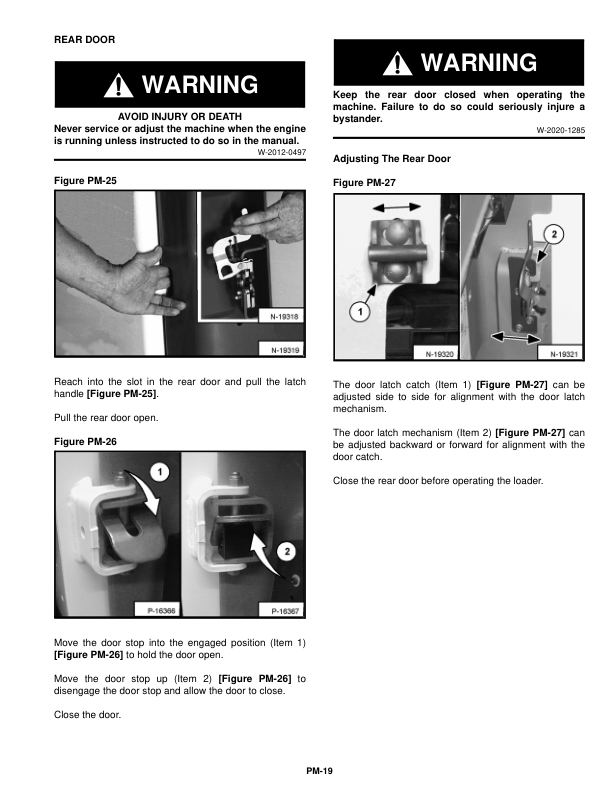 REAR DOOR

WARNING

AVOID INJURY OR DEATH
Never service or adjust the machine when the engine is running unless instructed to do so in the manual.
W-2012-0497

Figure PM-25

N-19318

N-19319

Reach into the slot in the rear door and pull the latch handle [Figure PM-25].

Pull the rear door open.

Figure PM-26

1

2

P-16366

P-16367

Move the door stop into the engaged position (Item 1) [Figure PM-26] to hold the door open.

Move the door stop up (Item 2) [Figure PM-26] to disengage the door stop and allow the door to close.

Close the door.

WARNING

Keep the rear door closed when operating the machine. Failure to do so could seriously injure a bystander.
W-2020-1285

Adjusting The Rear Door

Figure PM-27

1

2

N-19320

N-19321

The door latch catch (Item 1) [Figure PM-27] can be adjusted side to side for alignment with the door latch mechanism.

The door latch mechanism (Item 2) [Figure PM-27] can be adjusted backward or forward for alignment with the door catch.

Close the rear door before operating the loader.

PM-19