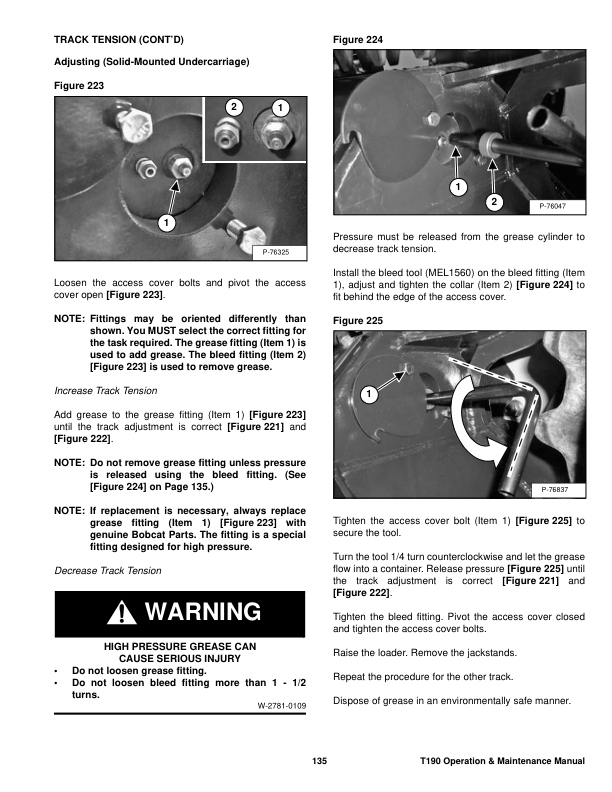 TRACK TENSION (CONT'D)

Adjusting (Solid-Mounted Undercarriage)

Figure 223

2
1
1
P-76325

Loosen the access cover bolts and pivot the access cover open [Figure 223].

NOTE: Fittings may be oriented differently than shown. You MUST select the correct fitting for the task required. The grease fitting (Item 1) is used to add grease. The bleed fitting (Item 2) [Figure 223] is used to remove grease.

Increase Track Tension

Add grease to the grease fitting (Item 1) [Figure 223] until the track adjustment is correct [Figure 221] and [Figure 222].

NOTE: Do not remove grease fitting unless pressure is released using the bleed fitting. (See [Figure 224] on Page 135.)

NOTE: If replacement is necessary, always replace grease fitting (Item 1) [Figure 223] with genuine Bobcat Parts. The fitting is a special fitting designed for high pressure.

Decrease Track Tension

WARNING

HIGH PRESSURE GREASE CAN CAUSE SERIOUS INJURY
• Do not loosen grease fitting.
• Do not loosen bleed fitting more than 1 - 1/2 turns.

W-2781-0109

Figure 224

1
2
P-76047

Pressure must be released from the grease cylinder to decrease track tension.

Install the bleed tool (MEL1560) on the bleed fitting (Item 1), adjust and tighten the collar (Item 2) [Figure 224] to fit behind the edge of the access cover.

Figure 225

1
P-76837

Tighten the access cover bolt (Item 1) [Figure 225] to secure the tool.

Turn the tool 1/4 turn counterclockwise and let the grease flow into a container. Release pressure [Figure 225] until the track adjustment is correct [Figure 221] and [Figure 222].

Tighten the bleed fitting. Pivot the access cover closed and tighten the access cover bolts.

Raise the loader. Remove the jackstands.

Repeat the procedure for the other track.

Dispose of grease in an environmentally safe manner.

135

T190 Operation & Maintenance Manual