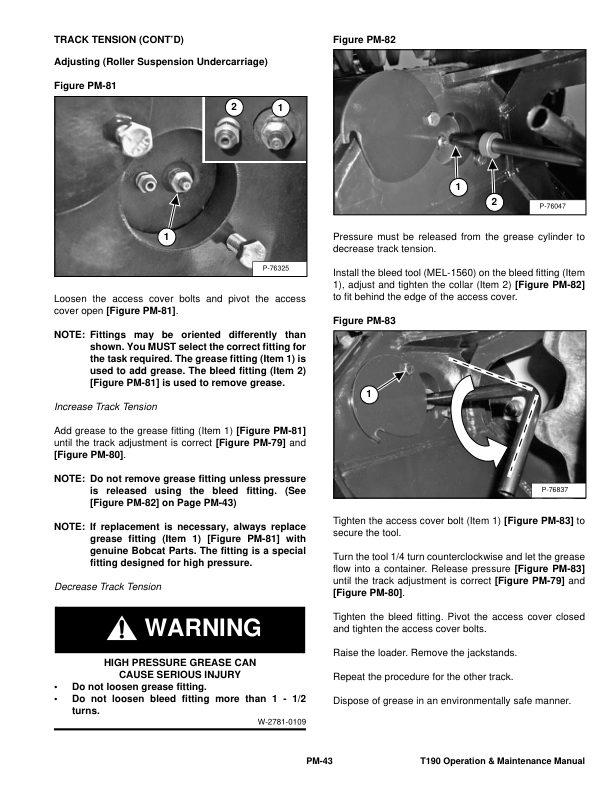 TRACK TENSION (CONT'D)

Adjusting (Roller Suspension Undercarriage)

Figure PM-81

2 1

1

P-76325

Loosen the access cover bolts and pivot the access cover open [Figure PM-81].

NOTE: Fittings may be oriented differently than shown. You MUST select the correct fitting for the task required. The grease fitting (Item 1) is used to add grease. The bleed fitting (Item 2) [Figure PM-81] is used to remove grease.

Increase Track Tension

Add grease to the grease fitting (Item 1) [Figure PM-81] until the track adjustment is correct [Figure PM-79] and [Figure PM-80].

NOTE: Do not remove grease fitting unless pressure is released using the bleed fitting. (See [Figure PM-82] on Page PM-43)

NOTE: If replacement is necessary, always replace grease fitting (Item 1) [Figure PM-81] with genuine Bobcat Parts. The fitting is a special fitting designed for high pressure.

Decrease Track Tension

WARNING

HIGH PRESSURE GREASE CAN CAUSE SERIOUS INJURY
• Do not loosen grease fitting.
• Do not loosen bleed fitting more than 1 - 1/2 turns.

W-2781-0109

Figure PM-82

1

2

P-76047

Pressure must be released from the grease cylinder to decrease track tension.

Install the bleed tool (MEL-1560) on the bleed fitting (Item 1), adjust and tighten the collar (Item 2) [Figure PM-82] to fit behind the edge of the access cover.

Figure PM-83

1

P-76837

Tighten the access cover bolt (Item 1) [Figure PM-83] to secure the tool.

Turn the tool 1/4 turn counterclockwise and let the grease flow into a container. Release pressure [Figure PM-83] until the track adjustment is correct [Figure PM-79] and [Figure PM-80].

Tighten the bleed fitting. Pivot the access cover closed and tighten the access cover bolts.

Raise the loader. Remove the jackstands.

Repeat the procedure for the other track.

Dispose of grease in an environmentally safe manner.

PM-43 T190 Operation & Maintenance Manual