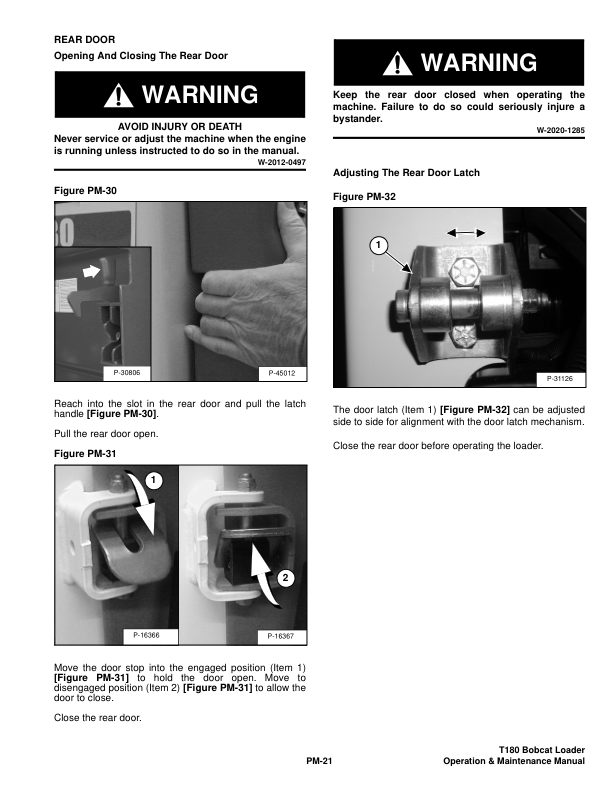 REAR DOOR

Opening And Closing The Rear Door

WARNING

AVOID INJURY OR DEATH
Never service or adjust the machine when the engine is running unless instructed to do so in the manual.

W-2012-0497

Figure PM-30

P-30806

P-45012

Reach into the slot in the rear door and pull the latch handle [Figure PM-30].

Pull the rear door open.

Figure PM-31

1

2

P-16366

P-16367

Move the door stop into the engaged position (Item 1) [Figure PM-31] to hold the door open. Move to disengaged position (Item 2) [Figure PM-31] to allow the door to close.

Close the rear door.

WARNING

Keep the rear door closed when operating the machine. Failure to do so could seriously injure a bystander.

W-2020-1285

Adjusting The Rear Door Latch

Figure PM-32

1

P-31126

The door latch (Item 1) [Figure PM-32] can be adjusted side to side for alignment with the door latch mechanism.

Close the rear door before operating the loader.

PM-21

T180 Bobcat Loader
Operation & Maintenance Manual