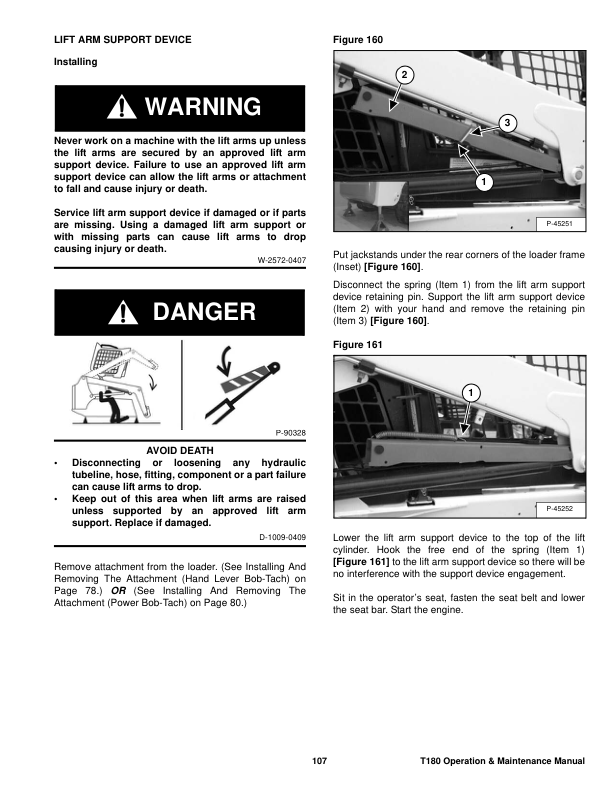 LIFT ARM SUPPORT DEVICE

Installing

WARNING

Never work on a machine with the lift arms up unless the lift arms are secured by an approved lift arm support device. Failure to use an approved lift arm support device can allow the lift arms or attachment to fall and cause injury or death.

Service lift arm support device if damaged or if parts are missing. Using a damaged lift arm support or with missing parts can cause lift arms to drop causing injury or death.

W-2572-0407

DANGER

P-90328

AVOID DEATH

• Disconnecting or loosening any hydraulic tubeline, hose, fitting, component or a part failure can cause lift arms to drop.

• Keep out of this area when lift arms are raised unless supported by an approved lift arm support. Replace if damaged.

D-1009-0409

Remove attachment from the loader. (See Installing And Removing The Attachment (Hand Lever Bob-Tach) on Page 78.) OR (See Installing And Removing The Attachment (Power Bob-Tach) on Page 80.)

Figure 160

2

3

1

P-45251

Put jackstands under the rear corners of the loader frame (Inset) [Figure 160].

Disconnect the spring (Item 1) from the lift arm support device retaining pin. Support the lift arm support device (Item 2) with your hand and remove the retaining pin (Item 3) [Figure 160].

Figure 161

1

P-45252

Lower the lift arm support device to the top of the lift cylinder. Hook the free end of the spring (Item 1) [Figure 161] to the lift arm support device so there will be no interference with the support device engagement.

Sit in the operator's seat, fasten the seat belt and lower the seat bar. Start the engine.

107

T180 Operation & Maintenance Manual