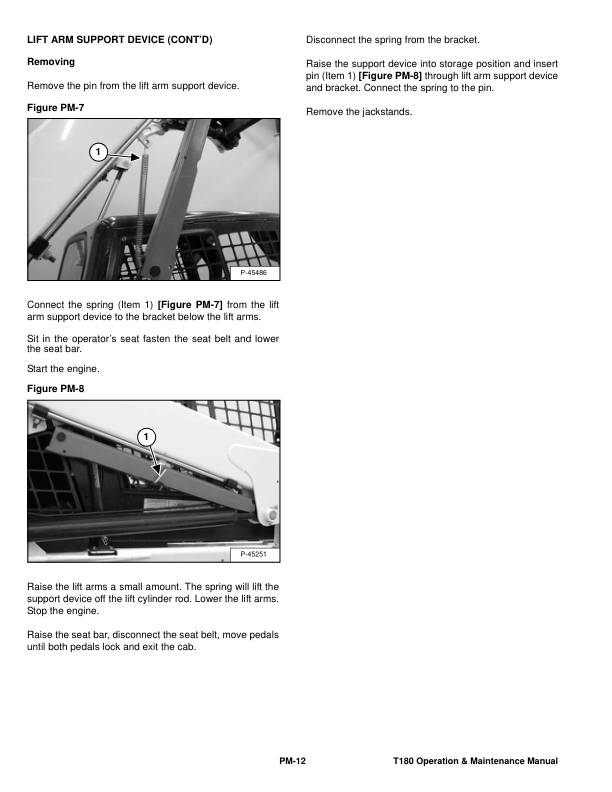 LIFT ARM SUPPORT DEVICE (CONT'D)

Removing

Remove the pin from the lift arm support device.

Figure PM-7

1

P-45486

Connect the spring (Item 1) [Figure PM-7] from the lift arm support device to the bracket below the lift arms.

Sit in the operator's seat fasten the seat belt and lower the seat bar.

Start the engine.

Figure PM-8

1

P-45251

Raise the lift arms a small amount. The spring will lift the support device off the lift cylinder rod. Lower the lift arms. Stop the engine.

Raise the seat bar, disconnect the seat belt, move pedals until both pedals lock and exit the cab.

Disconnect the spring from the bracket.

Raise the support device into storage position and insert pin (Item 1) [Figure PM-8] through lift arm support device and bracket. Connect the spring to the pin.

Remove the jackstands.

PM-12

T180 Operation & Maintenance Manual