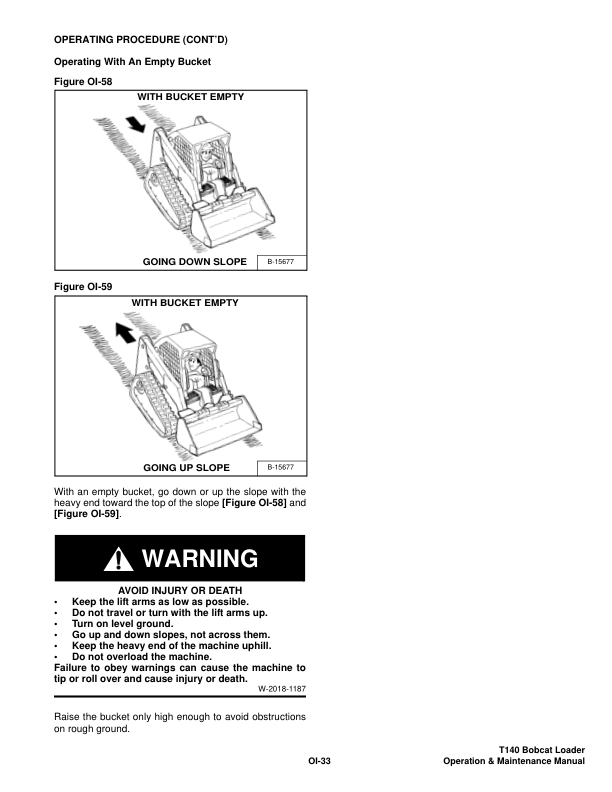 OPERATING PROCEDURE (CONT'D)

Operating With An Empty Bucket

Figure OI-58

WITH BUCKET EMPTY

GOING DOWN SLOPE

B-15677

Figure OI-59

WITH BUCKET EMPTY

GOING UP SLOPE

B-15677

With an empty bucket, go down or up the slope with the heavy end toward the top of the slope [Figure OI-58] and [Figure OI-59].

WARNING

AVOID INJURY OR DEATH
• Keep the lift arms as low as possible.
• Do not travel or turn with the lift arms up.
• Turn on level ground.
• Go up and down slopes, not across them.
• Keep the heavy end of the machine uphill.
• Do not overload the machine.
Failure to obey warnings can cause the machine to tip or roll over and cause injury or death.

W-2018-1187

Raise the bucket only high enough to avoid obstructions on rough ground.

OI-33

T140 Bobcat Loader
Operation & Maintenance Manual