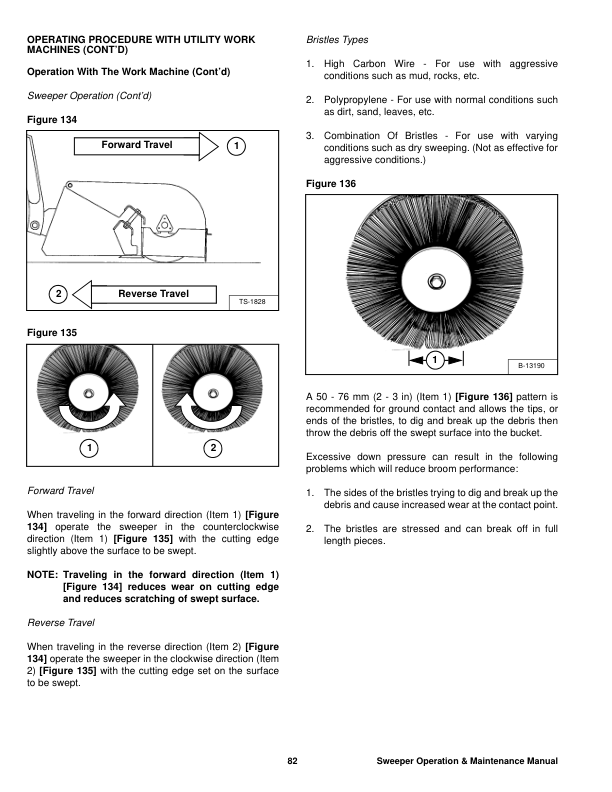 OPERATING PROCEDURE WITH UTILITY WORK MACHINES (CONT'D)

Operation With The Work Machine (Cont'd)

Sweeper Operation (Cont'd)

Figure 134

Forward Travel

1

2

Reverse Travel

TS-1828

Figure 135

1

2

Forward Travel

When traveling in the forward direction (Item 1) [Figure 134] operate the sweeper in the counterclockwise direction (Item 1) [Figure 135] with the cutting edge slightly above the surface to be swept.

NOTE: Traveling in the forward direction (Item 1) [Figure 134] reduces wear on cutting edge and reduces scratching of swept surface.

Reverse Travel

When traveling in the reverse direction (Item 2) [Figure 134] operate the sweeper in the clockwise direction (Item 2) [Figure 135] with the cutting edge set on the surface to be swept.

Bristles Types

1. High Carbon Wire - For use with aggressive conditions such as mud, rocks, etc.

2. Polypropylene - For use with normal conditions such as dirt, sand, leaves, etc.

3. Combination Of Bristles - For use with varying conditions such as dry sweeping. (Not as effective for aggressive conditions.)

Figure 136

1

B-13190

A 50 - 76 mm (2 - 3 in) (Item 1) [Figure 136] pattern is recommended for ground contact and allows the tips, or ends of the bristles, to dig and break up the debris then throw the debris off the swept surface into the bucket.

Excessive down pressure can result in the following problems which will reduce broom performance:

1. The sides of the bristles trying to dig and break up the debris and cause increased wear at the contact point.

2. The bristles are stressed and can break off in full length pieces.

82

Sweeper Operation & Maintenance Manual