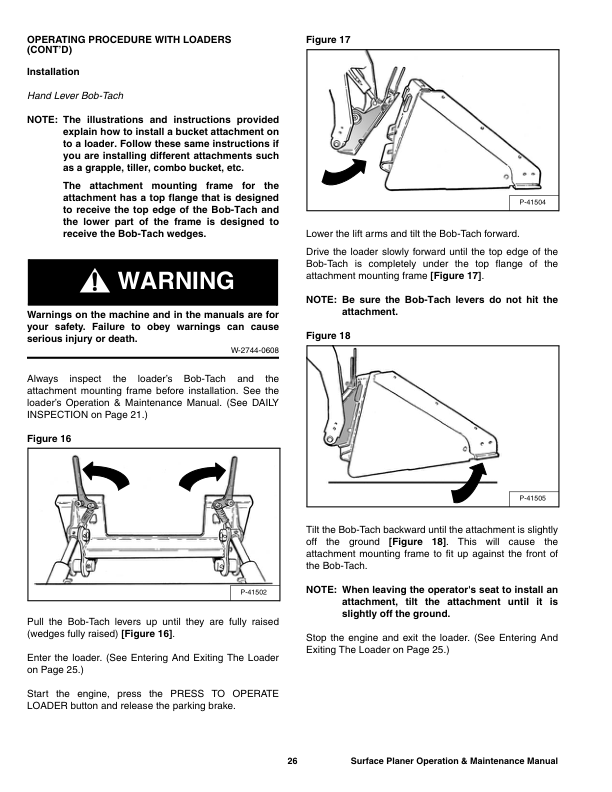 OPERATING PROCEDURE WITH LOADERS (CONT'D)

Installation

Hand Lever Bob-Tach

NOTE: The illustrations and instructions provided explain how to install a bucket attachment on to a loader. Follow these same instructions if you are installing different attachments such as a grapple, tiller, combo bucket, etc.

The attachment mounting frame for the attachment has a top flange that is designed to receive the top edge of the Bob-Tach and the lower part of the frame is designed to receive the Bob-Tach wedges.

WARNING

Warnings on the machine and in the manuals are for your safety. Failure to obey warnings can cause serious injury or death.

W-2744-0608

Always inspect the loader's Bob-Tach and the attachment mounting frame before installation. See the loader's Operation & Maintenance Manual. (See DAILY INSPECTION on Page 21.)

Figure 16

P-41502

Pull the Bob-Tach levers up until they are fully raised (wedges fully raised) [Figure 16].

Enter the loader. (See Entering And Exiting The Loader on Page 25.)

Start the engine, press the PRESS TO OPERATE LOADER button and release the parking brake.

Figure 17

P-41504

Lower the lift arms and tilt the Bob-Tach forward.

Drive the loader slowly forward until the top edge of the Bob-Tach is completely under the top flange of the attachment mounting frame [Figure 17].

NOTE: Be sure the Bob-Tach levers do not hit the attachment.

Figure 18

P-41505

Tilt the Bob-Tach backward until the attachment is slightly off the ground [Figure 18]. This will cause the attachment mounting frame to fit up against the front of the Bob-Tach.

NOTE: When leaving the operator's seat to install an attachment, tilt the attachment until it is slightly off the ground.

Stop the engine and exit the loader. (See Entering And Exiting The Loader on Page 25.)

26 Surface Planer Operation & Maintenance Manual