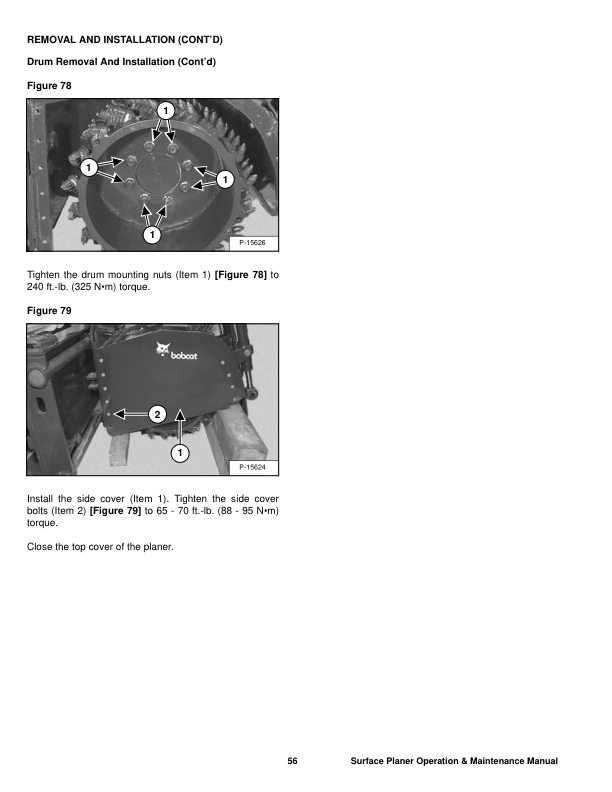 REMOVAL AND INSTALLATION (CONT'D)

Drum Removal And Installation (Cont'd)

Figure 78

1
1
1
1
P-15626

Tighten the drum mounting nuts (Item 1) [Figure 78] to 240 ft.-lb. (325 N•m) torque.

Figure 79

bobcat
2
1
P-15624

Install the side cover (Item 1). Tighten the side cover bolts (Item 2) [Figure 79] to 65 - 70 ft.-lb. (88 - 95 N•m) torque.

Close the top cover of the planer.

56 Surface Planer Operation & Maintenance Manual