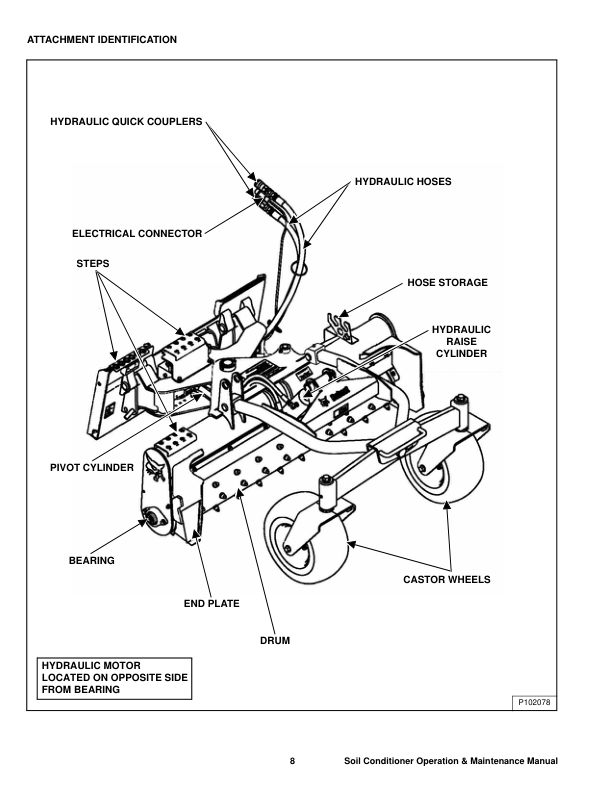 ATTACHMENT IDENTIFICATION

HYDRAULIC QUICK COUPLERS

HYDRAULIC HOSES

ELECTRICAL CONNECTOR

STEPS

HOSE STORAGE

HYDRAULIC RAISE CYLINDER

PIVOT CYLINDER

BEARING

CASTOR WHEELS

END PLATE

DRUM

HYDRAULIC MOTOR LOCATED ON OPPOSITE SIDE FROM BEARING

P102078

8 Soil Conditioner Operation & Maintenance Manual