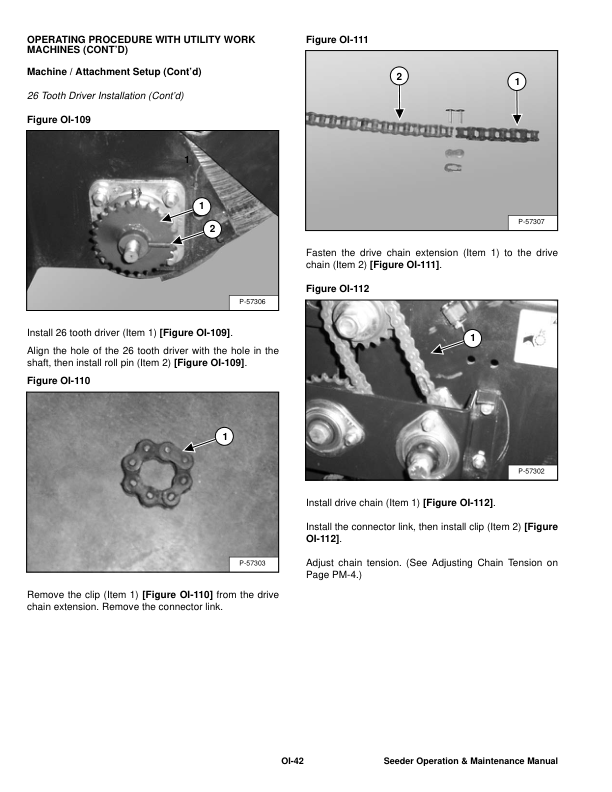 OPERATING PROCEDURE WITH UTILITY WORK MACHINES (CONT'D)

Machine / Attachment Setup (Cont'd)

26 Tooth Driver Installation (Cont'd)

Figure OI-109

1

1

2

P-57306

Install 26 tooth driver (Item 1) [Figure OI-109].

Align the hole of the 26 tooth driver with the hole in the shaft, then install roll pin (Item 2) [Figure OI-109].

Figure OI-110

1

P-57303

Remove the clip (Item 1) [Figure OI-110] from the drive chain extension. Remove the connector link.

Figure OI-111

2

1

P-57307

Fasten the drive chain extension (Item 1) to the drive chain (Item 2) [Figure OI-111].

Figure OI-112

1

P-57302

Install drive chain (Item 1) [Figure OI-112].

Install the connector link, then install clip (Item 2) [Figure OI-112].

Adjust chain tension. (See Adjusting Chain Tension on Page PM-4.)

OI-42

Seeder Operation & Maintenance Manual