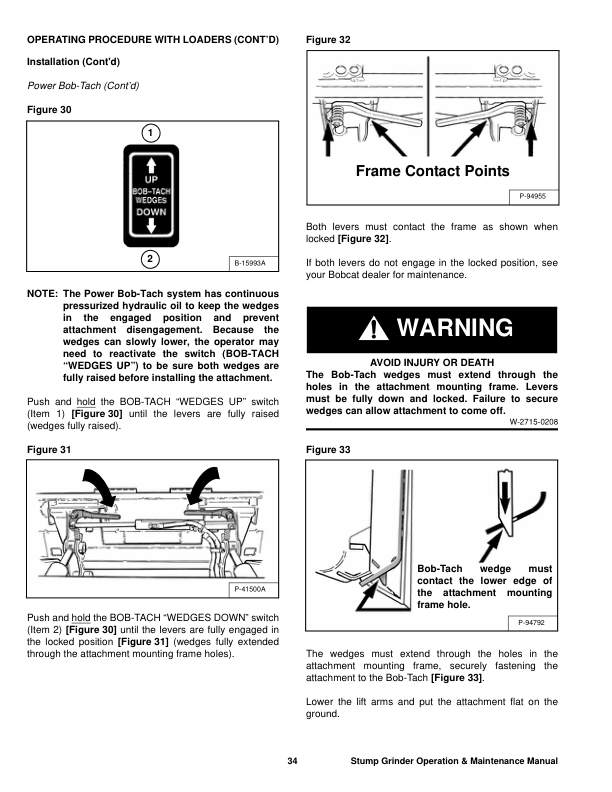 OPERATING PROCEDURE WITH LOADERS (CONT'D)

Installation (Cont'd)

Power Bob-Tach (Cont'd)

Figure 30

1

UP
BOB-TACH
WEDGES
DOWN

2

B-15993A

NOTE: The Power Bob-Tach system has continuous pressurized hydraulic oil to keep the wedges in the engaged position and prevent attachment disengagement. Because the wedges can slowly lower, the operator may need to reactivate the switch (BOB-TACH "WEDGES UP") to be sure both wedges are fully raised before installing the attachment.

Push and hold the BOB-TACH "WEDGES UP" switch (Item 1) [Figure 30] until the levers are fully raised (wedges fully raised).

Figure 31

P-41500A

Push and hold the BOB-TACH "WEDGES DOWN" switch (Item 2) [Figure 30] until the levers are fully engaged in the locked position [Figure 31] (wedges fully extended through the attachment mounting frame holes).

Figure 32

Frame Contact Points

P-94955

Both levers must contact the frame as shown when locked [Figure 32].

If both levers do not engage in the locked position, see your Bobcat dealer for maintenance.

WARNING

AVOID INJURY OR DEATH
The Bob-Tach wedges must extend through the holes in the attachment mounting frame. Levers must be fully down and locked. Failure to secure wedges can allow attachment to come off.

W-2715-0208

Figure 33

Bob-Tach wedge must contact the lower edge of the attachment mounting frame hole.

P-94792

The wedges must extend through the holes in the attachment mounting frame, securely fastening the attachment to the Bob-Tach [Figure 33].

Lower the lift arms and put the attachment flat on the ground.

34 Stump Grinder Operation & Maintenance Manual