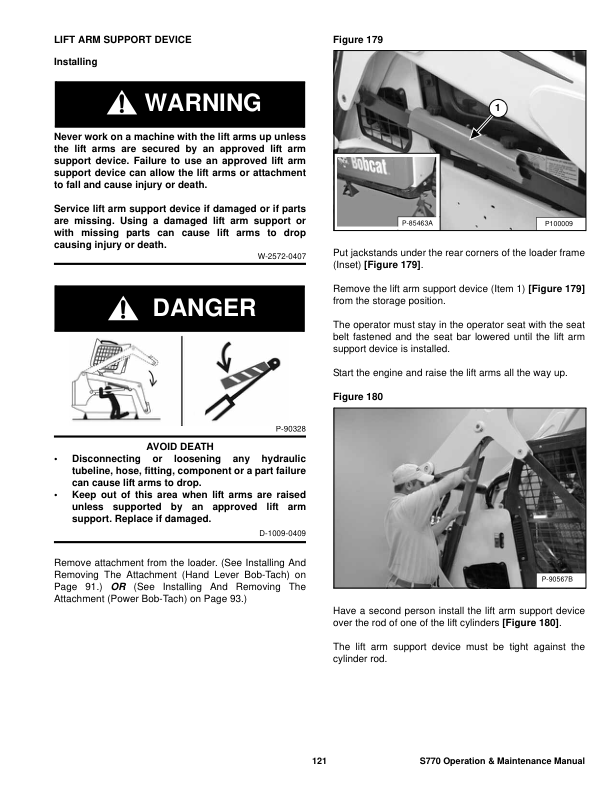 LIFT ARM SUPPORT DEVICE

Installing

WARNING

Never work on a machine with the lift arms up unless the lift arms are secured by an approved lift arm support device. Failure to use an approved lift arm support device can allow the lift arms or attachment to fall and cause injury or death.

Service lift arm support device if damaged or if parts are missing. Using a damaged lift arm support or with missing parts can cause lift arms to drop causing injury or death.

W-2572-0407

DANGER

P-90328

AVOID DEATH

• Disconnecting or loosening any hydraulic tubeline, hose, fitting, component or a part failure can cause lift arms to drop.
• Keep out of this area when lift arms are raised unless supported by an approved lift arm support. Replace if damaged.

D-1009-0409

Remove attachment from the loader. (See Installing And Removing The Attachment (Hand Lever Bob-Tach) on Page 91.) OR (See Installing And Removing The Attachment (Power Bob-Tach) on Page 93.)

Figure 179

1

Bobcat

P-85463A

P100009

Put jackstands under the rear corners of the loader frame (Inset) [Figure 179].

Remove the lift arm support device (Item 1) [Figure 179] from the storage position.

The operator must stay in the operator seat with the seat belt fastened and the seat bar lowered until the lift arm support device is installed.

Start the engine and raise the lift arms all the way up.

Figure 180

P-90567B

Have a second person install the lift arm support device over the rod of one of the lift cylinders [Figure 180].

The lift arm support device must be tight against the cylinder rod.

121

S770 Operation & Maintenance Manual