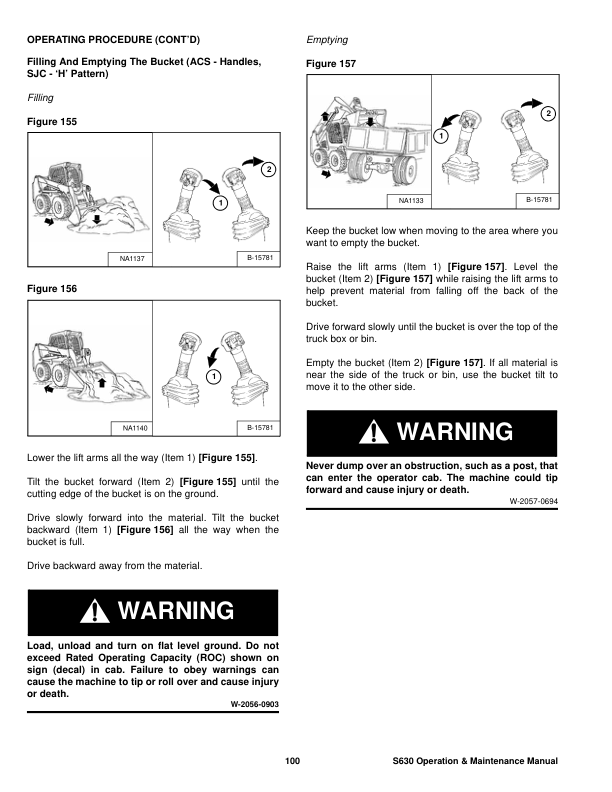 OPERATING PROCEDURE (CONT'D)

Filling And Emptying The Bucket (ACS - Handles, SJC - 'H' Pattern)

Filling

Figure 155

2

1

NA1137

B-15781

Figure 156

1

NA1140

B-15781

Lower the lift arms all the way (Item 1) [Figure 155].

Tilt the bucket forward (Item 2) [Figure 155] until the cutting edge of the bucket is on the ground.

Drive slowly forward into the material. Tilt the bucket backward (Item 1) [Figure 156] all the way when the bucket is full.

Drive backward away from the material.

WARNING

Load, unload and turn on flat level ground. Do not exceed Rated Operating Capacity (ROC) shown on sign (decal) in cab. Failure to obey warnings can cause the machine to tip or roll over and cause injury or death.

W-2056-0903

Emptying

Figure 157

2

1

NA1133

B-15781

Keep the bucket low when moving to the area where you want to empty the bucket.

Raise the lift arms (Item 1) [Figure 157]. Level the bucket (Item 2) [Figure 157] while raising the lift arms to help prevent material from falling off the back of the bucket.

Drive forward slowly until the bucket is over the top of the truck box or bin.

Empty the bucket (Item 2) [Figure 157]. If all material is near the side of the truck or bin, use the bucket tilt to move it to the other side.

WARNING

Never dump over an obstruction, such as a post, that can enter the operator cab. The machine could tip forward and cause injury or death.

W-2057-0694

100

S630 Operation & Maintenance Manual