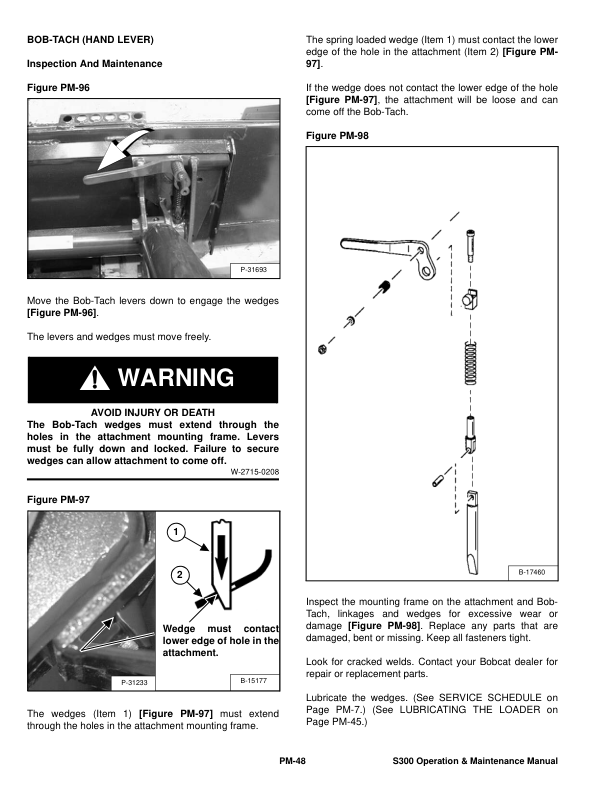 BOB-TACH (HAND LEVER)

Inspection And Maintenance

Figure PM-96

P-31693

Move the Bob-Tach levers down to engage the wedges [Figure PM-96].

The levers and wedges must move freely.

WARNING

AVOID INJURY OR DEATH
The Bob-Tach wedges must extend through the holes in the attachment mounting frame. Levers must be fully down and locked. Failure to secure wedges can allow attachment to come off.

W-2715-0208

Figure PM-97

1

2

Wedge must contact lower edge of hole in the attachment.

P-31233

B-15177

The wedges (Item 1) [Figure PM-97] must extend through the holes in the attachment mounting frame.

The spring loaded wedge (Item 1) must contact the lower edge of the hole in the attachment (Item 2) [Figure PM-97].

If the wedge does not contact the lower edge of the hole [Figure PM-97], the attachment will be loose and can come off the Bob-Tach.

Figure PM-98

B-17460

Inspect the mounting frame on the attachment and Bob-Tach, linkages and wedges for excessive wear or damage [Figure PM-98]. Replace any parts that are damaged, bent or missing. Keep all fasteners tight.

Look for cracked welds. Contact your Bobcat dealer for repair or replacement parts.

Lubricate the wedges. (See SERVICE SCHEDULE on Page PM-7.) (See LUBRICATING THE LOADER on Page PM-45.)

PM-48

S300 Operation & Maintenance Manual