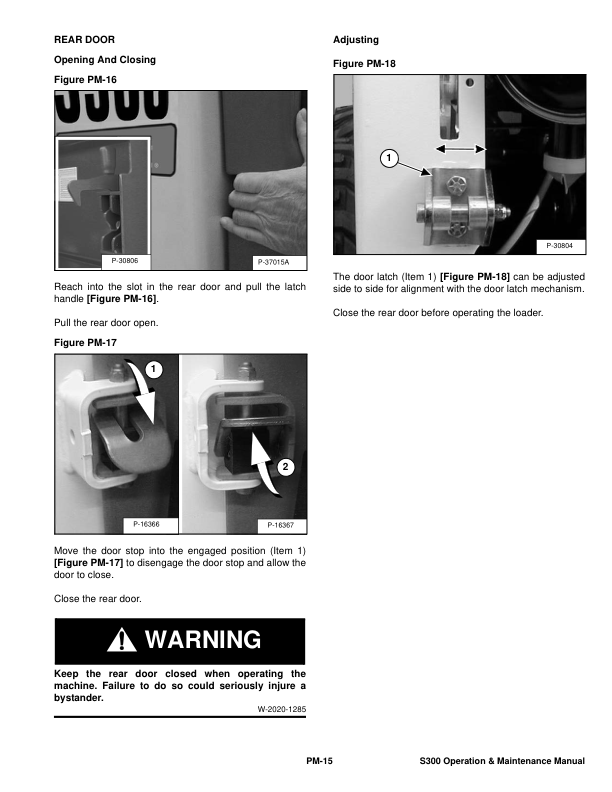 REAR DOOR

Opening And Closing

Figure PM-16

P-30806

P-37015A

Reach into the slot in the rear door and pull the latch handle [Figure PM-16].

Pull the rear door open.

Figure PM-17

1

2

P-16366

P-16367

Move the door stop into the engaged position (Item 1) [Figure PM-17] to disengage the door stop and allow the door to close.

Close the rear door.

WARNING

Keep the rear door closed when operating the machine. Failure to do so could seriously injure a bystander.

W-2020-1285

Adjusting

Figure PM-18

1

P-30804

The door latch (Item 1) [Figure PM-18] can be adjusted side to side for alignment with the door latch mechanism.

Close the rear door before operating the loader.

PM-15

S300 Operation & Maintenance Manual