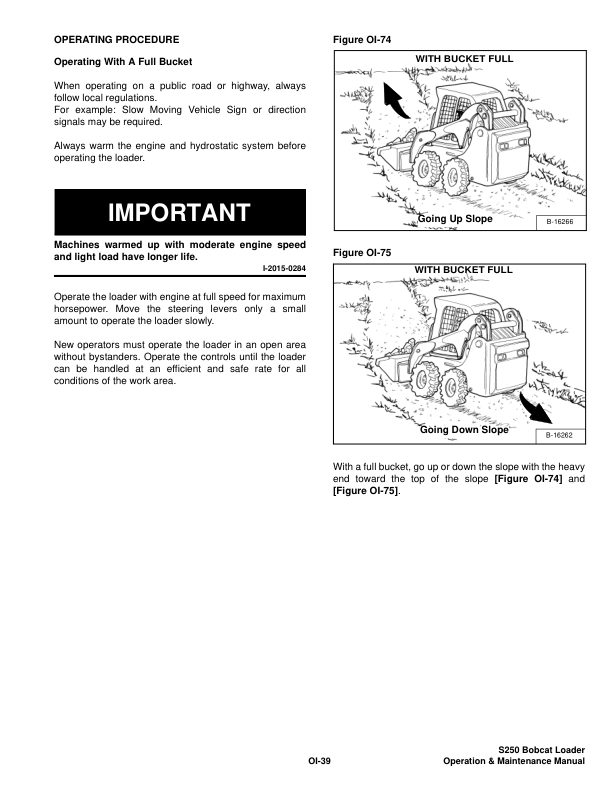 OPERATING PROCEDURE

Operating With A Full Bucket

When operating on a public road or highway, always follow local regulations.
For example: Slow Moving Vehicle Sign or direction signals may be required.

Always warm the engine and hydrostatic system before operating the loader.

IMPORTANT

Machines warmed up with moderate engine speed and light load have longer life.

I-2015-0284

Operate the loader with engine at full speed for maximum horsepower. Move the steering levers only a small amount to operate the loader slowly.

New operators must operate the loader in an open area without bystanders. Operate the controls until the loader can be handled at an efficient and safe rate for all conditions of the work area.

Figure OI-74

WITH BUCKET FULL

Going Up Slope

B-16266

Figure OI-75

WITH BUCKET FULL

Going Down Slope

B-16262

With a full bucket, go up or down the slope with the heavy end toward the top of the slope [Figure OI-74] and [Figure OI-75].

OI-39

S250 Bobcat Loader
Operation & Maintenance Manual