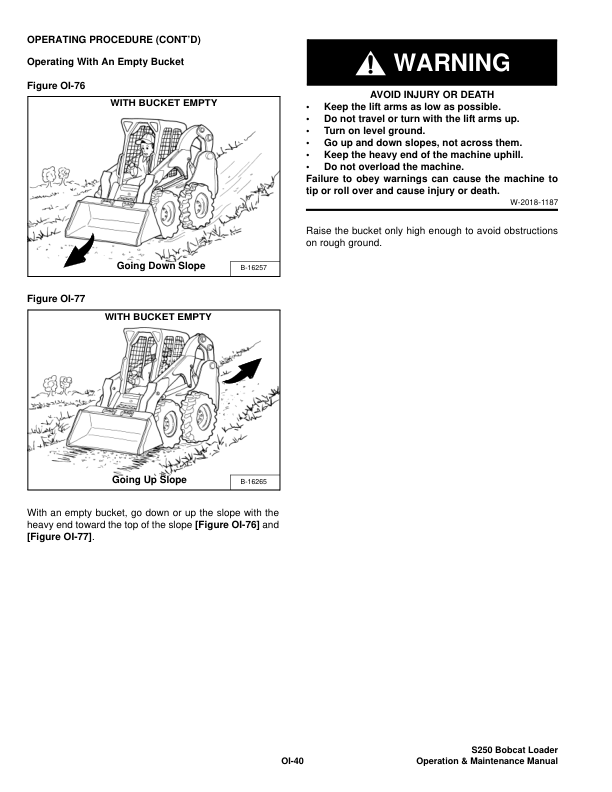 OPERATING PROCEDURE (CONT'D)

Operating With An Empty Bucket

Figure OI-76

WITH BUCKET EMPTY

Going Down Slope

B-16257

Figure OI-77

WITH BUCKET EMPTY

Going Up Slope

B-16265

With an empty bucket, go down or up the slope with the heavy end toward the top of the slope [Figure OI-76] and [Figure OI-77].

WARNING

AVOID INJURY OR DEATH

• Keep the lift arms as low as possible.
• Do not travel or turn with the lift arms up.
• Turn on level ground.
• Go up and down slopes, not across them.
• Keep the heavy end of the machine uphill.
• Do not overload the machine.

Failure to obey warnings can cause the machine to tip or roll over and cause injury or death.

W-2018-1187

Raise the bucket only high enough to avoid obstructions on rough ground.

OI-40

S250 Bobcat Loader
Operation & Maintenance Manual