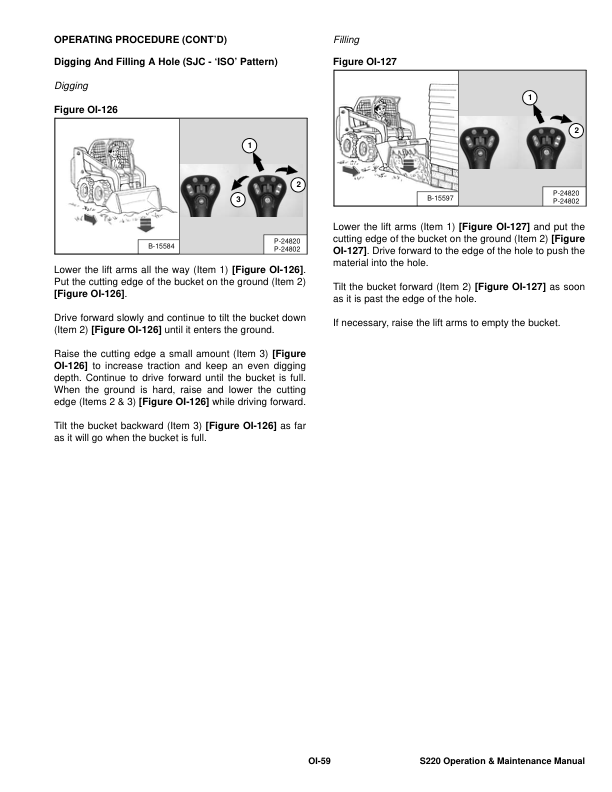 OPERATING PROCEDURE (CONT'D)

Digging And Filling A Hole (SJC - 'ISO' Pattern)

Digging

Figure OI-126

1

2

3

B-15584

P-24820
P-24802

Lower the lift arms all the way (Item 1) [Figure OI-126]. Put the cutting edge of the bucket on the ground (Item 2) [Figure OI-126].

Drive forward slowly and continue to tilt the bucket down (Item 2) [Figure OI-126] until it enters the ground.

Raise the cutting edge a small amount (Item 3) [Figure OI-126] to increase traction and keep an even digging depth. Continue to drive forward until the bucket is full. When the ground is hard, raise and lower the cutting edge (Items 2 & 3) [Figure OI-126] while driving forward.

Tilt the bucket backward (Item 3) [Figure OI-126] as far as it will go when the bucket is full.

Filling

Figure OI-127

1

2

B-15597

P-24820
P-24802

Lower the lift arms (Item 1) [Figure OI-127] and put the cutting edge of the bucket on the ground (Item 2) [Figure OI-127]. Drive forward to the edge of the hole to push the material into the hole.

Tilt the bucket forward (Item 2) [Figure OI-127] as soon as it is past the edge of the hole.

If necessary, raise the lift arms to empty the bucket.

OI-59

S220 Operation & Maintenance Manual