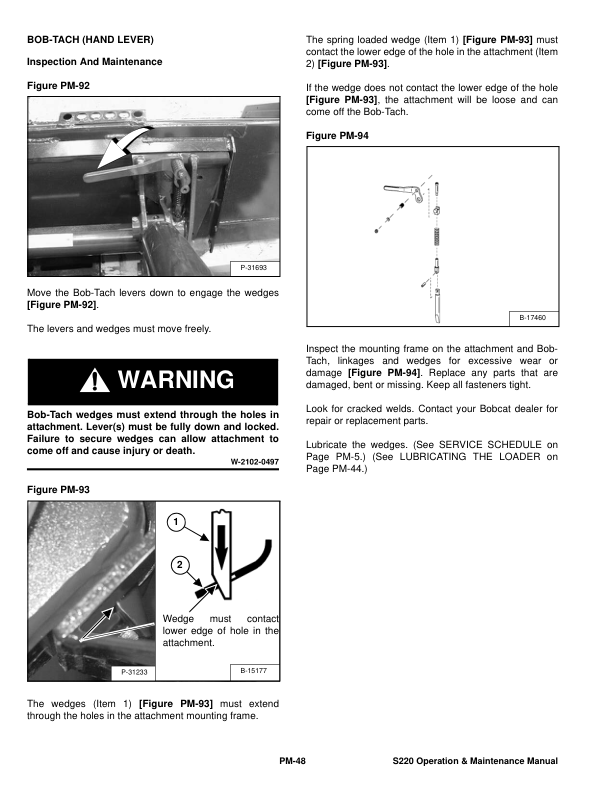 BOB-TACH (HAND LEVER)

Inspection And Maintenance

Figure PM-92

P-31693

Move the Bob-Tach levers down to engage the wedges [Figure PM-92].

The levers and wedges must move freely.

WARNING

Bob-Tach wedges must extend through the holes in attachment. Lever(s) must be fully down and locked. Failure to secure wedges can allow attachment to come off and cause injury or death.

W-2102-0497

Figure PM-93

1

2

Wedge must contact lower edge of hole in the attachment.

P-31233

B-15177

The wedges (Item 1) [Figure PM-93] must extend through the holes in the attachment mounting frame.

The spring loaded wedge (Item 1) [Figure PM-93] must contact the lower edge of the hole in the attachment (Item 2) [Figure PM-93].

If the wedge does not contact the lower edge of the hole [Figure PM-93], the attachment will be loose and can come off the Bob-Tach.

Figure PM-94

B-17460

Inspect the mounting frame on the attachment and Bob-Tach, linkages and wedges for excessive wear or damage [Figure PM-94]. Replace any parts that are damaged, bent or missing. Keep all fasteners tight.

Look for cracked welds. Contact your Bobcat dealer for repair or replacement parts.

Lubricate the wedges. (See SERVICE SCHEDULE on Page PM-5.) (See LUBRICATING THE LOADER on Page PM-44.)

PM-48

S220 Operation & Maintenance Manual