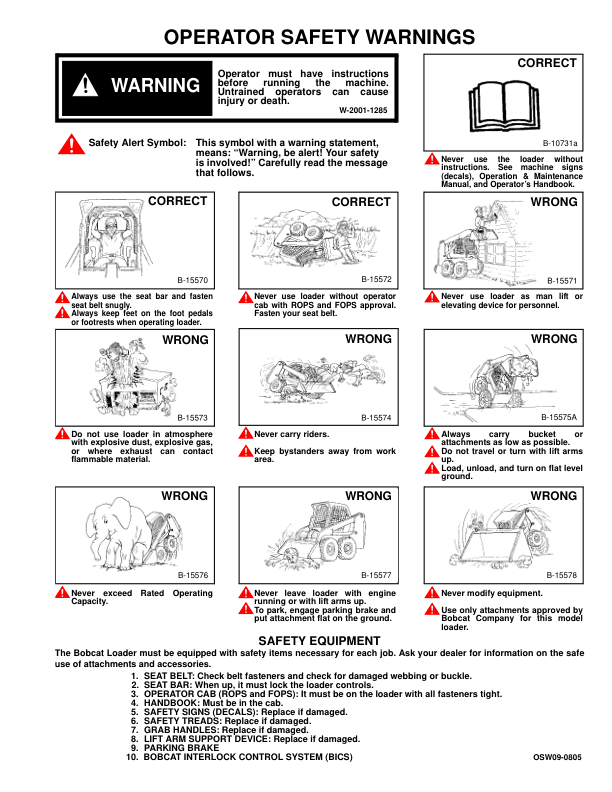 OPERATOR SAFETY WARNINGS

WARNING

Operator must have instructions before running the machine. Untrained operators can cause injury or death.

W-2001-1285

CORRECT

B-10731a

Never use the loader without instructions. See machine signs (decals), Operation & Maintenance Manual, and Operator's Handbook.

Safety Alert Symbol: This symbol with a warning statement, means: "Warning, be alert! Your safety is involved!" Carefully read the message that follows.

CORRECT

B-15570

Always use the seat bar and fasten seat belt snugly.
Always keep feet on the foot pedals or footrests when operating loader.

CORRECT

B-15572

Never use loader without operator cab with ROPS and FOPS approval. Fasten your seat belt.

WRONG

B-15571

Never use loader as man lift or elevating device for personnel.

WRONG

B-15573

Do not use loader in atmosphere with explosive dust, explosive gas, or where exhaust can contact flammable material.

WRONG

B-15574

Never carry riders.

Keep bystanders away from work area.

WRONG

B-15575A

Always carry bucket or attachments as low as possible.
Do not travel or turn with lift arms up.
Load, unload, and turn on flat level ground.

WRONG

B-15576

Never exceed Rated Operating Capacity.

WRONG

B-15577

Never leave loader with engine running or with lift arms up.
To park, engage parking brake and put attachment flat on the ground.

WRONG

B-15578

Never modify equipment.

Use only attachments approved by Bobcat Company for this model loader.

SAFETY EQUIPMENT

The Bobcat Loader must be equipped with safety items necessary for each job. Ask your dealer for information on the safe use of attachments and accessories.

1. SEAT BELT: Check belt fasteners and check for damaged webbing or buckle.
2. SEAT BAR: When up, it must lock the loader controls.
3. OPERATOR CAB (ROPS and FOPS): It must be on the loader with all fasteners tight.
4. HANDBOOK: Must be in the cab.
5. SAFETY SIGNS (DECALS): Replace if damaged.
6. SAFETY TREADS: Replace if damaged.
7. GRAB HANDLES: Replace if damaged.
8. LIFT ARM SUPPORT DEVICE: Replace if damaged.
9. PARKING BRAKE
10. BOBCAT INTERLOCK CONTROL SYSTEM (BICS)

OSW09-0805