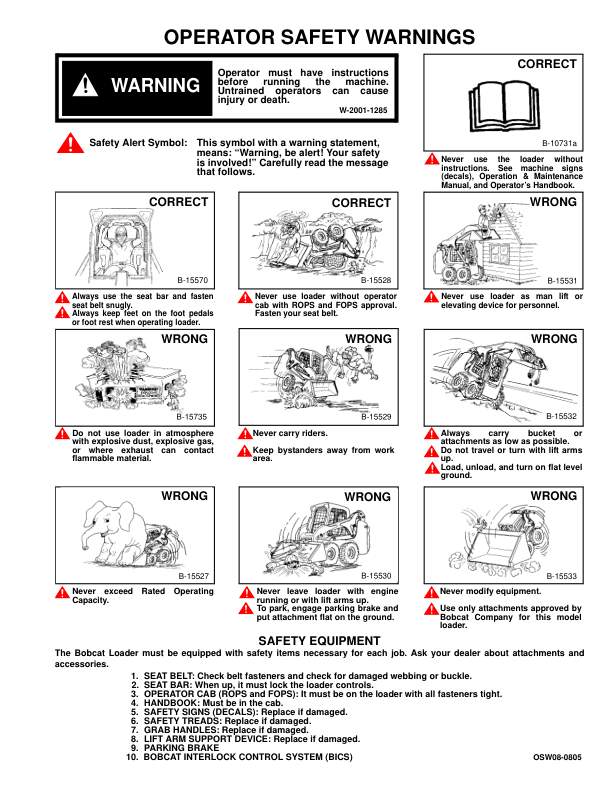 OPERATOR SAFETY WARNINGS

WARNING

Operator must have instructions before running the machine. Untrained operators can cause injury or death.

W-2001-1285

CORRECT

B-10731a

Never use the loader without instructions. See machine signs (decals), Operation & Maintenance Manual, and Operator's Handbook.

Safety Alert Symbol: This symbol with a warning statement, means: "Warning, be alert! Your safety is involved!" Carefully read the message that follows.

CORRECT

B-15570

Always use the seat bar and fasten seat belt snugly.

Always keep feet on the foot pedals or foot rest when operating loader.

CORRECT

B-15528

Never use loader without operator cab with ROPS and FOPS approval. Fasten your seat belt.

WRONG

B-15531

Never use loader as man lift or elevating device for personnel.

WRONG

B-15735

Do not use loader in atmosphere with explosive dust, explosive gas, or where exhaust can contact flammable material.

WRONG

B-15529

Never carry riders.

Keep bystanders away from work area.

WRONG

B-15532

Always carry bucket or attachments as low as possible.

Do not travel or turn with lift arms up.

Load, unload, and turn on flat level ground.

WRONG

B-15527

Never exceed Rated Operating Capacity.

WRONG

B-15530

Never leave loader with engine running or with lift arms up.

To park, engage parking brake and put attachment flat on the ground.

WRONG

B-15533

Never modify equipment.

Use only attachments approved by Bobcat Company for this model loader.

SAFETY EQUIPMENT

The Bobcat Loader must be equipped with safety items necessary for each job. Ask your dealer about attachments and accessories.

1. SEAT BELT: Check belt fasteners and check for damaged webbing or buckle.
2. SEAT BAR: When up, it must lock the loader controls.
3. OPERATOR CAB (ROPS and FOPS): It must be on the loader with all fasteners tight.
4. HANDBOOK: Must be in the cab.
5. SAFETY SIGNS (DECALS): Replace if damaged.
6. SAFETY TREADS: Replace if damaged.
7. GRAB HANDLES: Replace if damaged.
8. LIFT ARM SUPPORT DEVICE: Replace if damaged.
9. PARKING BRAKE
10. BOBCAT INTERLOCK CONTROL SYSTEM (BICS)

OSW08-0805