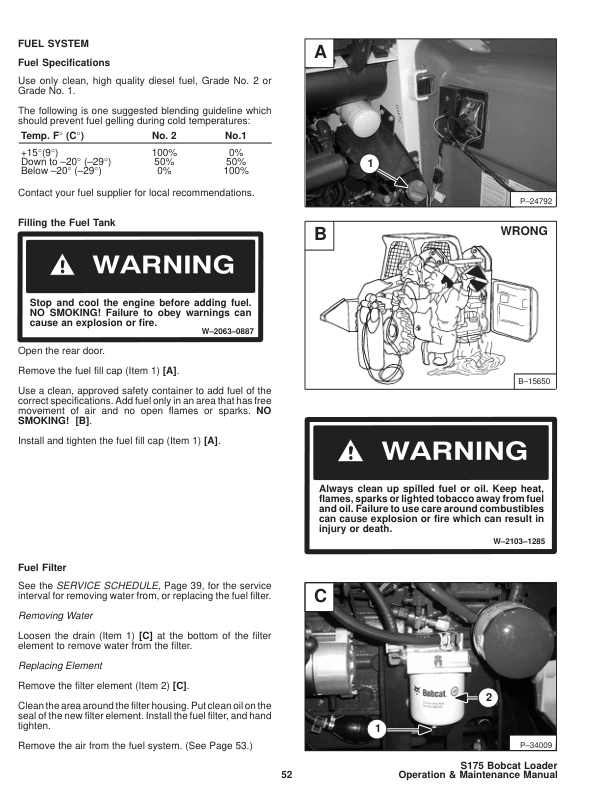 FUEL SYSTEM

Fuel Specifications

Use only clean, high quality diesel fuel, Grade No. 2 or Grade No. 1.

The following is one suggested blending guideline which should prevent fuel gelling during cold temperatures:

| Temp. F° (C°) | No. 2 | No.1 |
|---|---|---|
| +15°(9°) | 100% | 0% |
| Down to –20° (–29°) | 50% | 50% |
| Below –20° (–29°) | 0% | 100% |

Contact your fuel supplier for local recommendations.

Filling the Fuel Tank

WARNING

Stop and cool the engine before adding fuel. NO SMOKING! Failure to obey warnings can cause an explosion or fire.

W–2063–0887

Open the rear door.

Remove the fuel fill cap (Item 1) [A].

Use a clean, approved safety container to add fuel of the correct specifications. Add fuel only in an area that has free movement of air and no open flames or sparks. NO SMOKING! [B].

Install and tighten the fuel fill cap (Item 1) [A].

Fuel Filter

See the SERVICE SCHEDULE, Page 39, for the service interval for removing water from, or replacing the fuel filter.

Removing Water

Loosen the drain (Item 1) [C] at the bottom of the filter element to remove water from the filter.

Replacing Element

Remove the filter element (Item 2) [C].

Clean the area around the filter housing. Put clean oil on the seal of the new filter element. Install the fuel filter, and hand tighten.

Remove the air from the fuel system. (See Page 53.)

A

1

P–24792

B

WRONG

B–15650

WARNING

Always clean up spilled fuel or oil. Keep heat, flames, sparks or lighted tobacco away from fuel and oil. Failure to use care around combustibles can cause explosion or fire which can result in injury or death.

W–2103–1285

C

Bobcat

2

1

P–34009

52

S175 Bobcat Loader
Operation & Maintenance Manual