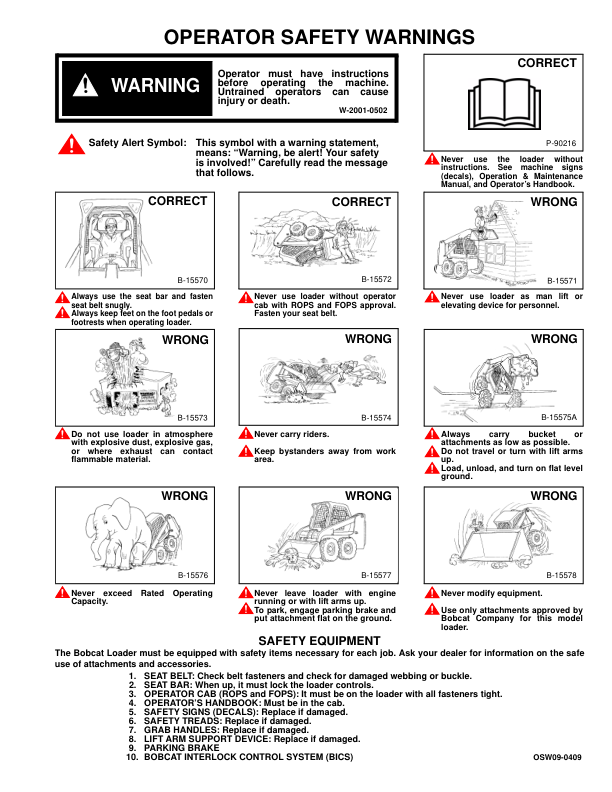 OPERATOR SAFETY WARNINGS

WARNING

Operator must have instructions before operating the machine. Untrained operators can cause injury or death.

W-2001-0502

Safety Alert Symbol: This symbol with a warning statement, means: "Warning, be alert! Your safety is involved!" Carefully read the message that follows.

CORRECT

P-90216

Never use the loader without instructions. See machine signs (decals), Operation & Maintenance Manual, and Operator's Handbook.

CORRECT

B-15570

Always use the seat bar and fasten seat belt snugly.

Always keep feet on the foot pedals or footrests when operating loader.

CORRECT

B-15572

Never use loader without operator cab with ROPS and FOPS approval. Fasten your seat belt.

WRONG

B-15571

Never use loader as man lift or elevating device for personnel.

WRONG

B-15573

Do not use loader in atmosphere with explosive dust, explosive gas, or where exhaust can contact flammable material.

WRONG

B-15574

Never carry riders.

Keep bystanders away from work area.

WRONG

B-15575A

Always carry bucket or attachments as low as possible.

Do not travel or turn with lift arms up.

Load, unload, and turn on flat level ground.

WRONG

B-15576

Never exceed Rated Operating Capacity.

WRONG

B-15577

Never leave loader with engine running or with lift arms up.

To park, engage parking brake and put attachment flat on the ground.

WRONG

B-15578

Never modify equipment.

Use only attachments approved by Bobcat Company for this model loader.

SAFETY EQUIPMENT

The Bobcat Loader must be equipped with safety items necessary for each job. Ask your dealer for information on the safe use of attachments and accessories.

1. SEAT BELT: Check belt fasteners and check for damaged webbing or buckle.
2. SEAT BAR: When up, it must lock the loader controls.
3. OPERATOR CAB (ROPS and FOPS): It must be on the loader with all fasteners tight.
4. OPERATOR'S HANDBOOK: Must be in the cab.
5. SAFETY SIGNS (DECALS): Replace if damaged.
6. SAFETY TREADS: Replace if damaged.
7. GRAB HANDLES: Replace if damaged.
8. LIFT ARM SUPPORT DEVICE: Replace if damaged.
9. PARKING BRAKE
10. BOBCAT INTERLOCK CONTROL SYSTEM (BICS)

OSW09-0409