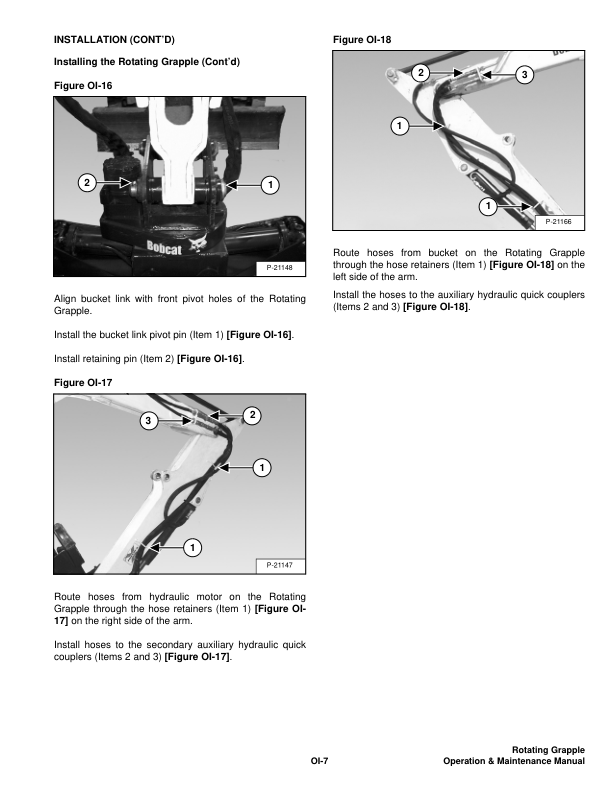 INSTALLATION (CONT'D)

Installing the Rotating Grapple (Cont'd)

Figure OI-16

2

1

Bobcat

P-21148

Align bucket link with front pivot holes of the Rotating Grapple.

Install the bucket link pivot pin (Item 1) [Figure OI-16].

Install retaining pin (Item 2) [Figure OI-16].

Figure OI-17

3

2

1

1

P-21147

Route hoses from hydraulic motor on the Rotating Grapple through the hose retainers (Item 1) [Figure OI-17] on the right side of the arm.

Install hoses to the secondary auxiliary hydraulic quick couplers (Items 2 and 3) [Figure OI-17].

Figure OI-18

2

3

1

1

P-21166

Route hoses from bucket on the Rotating Grapple through the hose retainers (Item 1) [Figure OI-18] on the left side of the arm.

Install the hoses to the auxiliary hydraulic quick couplers (Items 2 and 3) [Figure OI-18].

OI-7

Rotating Grapple
Operation & Maintenance Manual