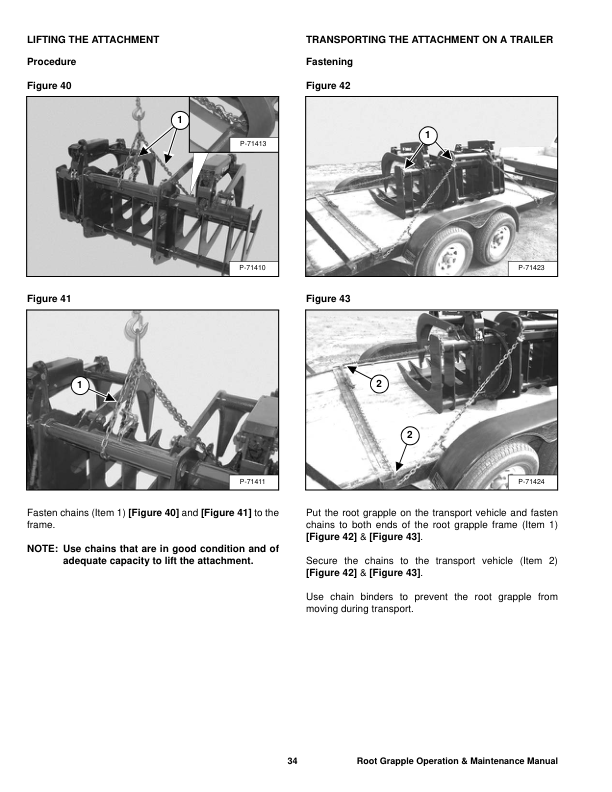 LIFTING THE ATTACHMENT

Procedure

Figure 40

1

P-71413

P-71410

Figure 41

1

P-71411

Fasten chains (Item 1) [Figure 40] and [Figure 41] to the frame.

NOTE: Use chains that are in good condition and of adequate capacity to lift the attachment.

TRANSPORTING THE ATTACHMENT ON A TRAILER

Fastening

Figure 42

1

P-71423

Figure 43

2

2

P-71424

Put the root grapple on the transport vehicle and fasten chains to both ends of the root grapple frame (Item 1) [Figure 42] & [Figure 43].

Secure the chains to the transport vehicle (Item 2) [Figure 42] & [Figure 43].

Use chain binders to prevent the root grapple from moving during transport.

34 Root Grapple Operation & Maintenance Manual