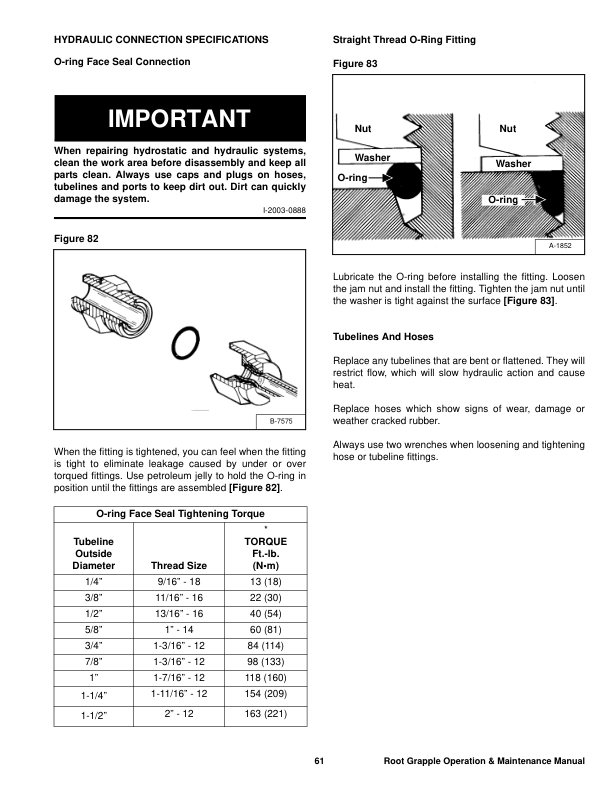 HYDRAULIC CONNECTION SPECIFICATIONS

O-ring Face Seal Connection

IMPORTANT

When repairing hydrostatic and hydraulic systems, clean the work area before disassembly and keep all parts clean. Always use caps and plugs on hoses, tubelines and ports to keep dirt out. Dirt can quickly damage the system.

I-2003-0888

Figure 82

B-7575

When the fitting is tightened, you can feel when the fitting is tight to eliminate leakage caused by under or over torqued fittings. Use petroleum jelly to hold the O-ring in position until the fittings are assembled [Figure 82].

| O-ring Face Seal Tightening Torque | | |
|---|---|---|
| Tubeline Outside Diameter | Thread Size | * TORQUE Ft.-lb. (N•m) |
| 1/4" | 9/16" - 18 | 13 (18) |
| 3/8" | 11/16" - 16 | 22 (30) |
| 1/2" | 13/16" - 16 | 40 (54) |
| 5/8" | 1" - 14 | 60 (81) |
| 3/4" | 1-3/16" - 12 | 84 (114) |
| 7/8" | 1-3/16" - 12 | 98 (133) |
| 1" | 1-7/16" - 12 | 118 (160) |
| 1-1/4" | 1-11/16" - 12 | 154 (209) |
| 1-1/2" | 2" - 12 | 163 (221) |

Straight Thread O-Ring Fitting

Figure 83

Nut
Washer
O-ring
Nut
Washer
O-ring
A-1852

Lubricate the O-ring before installing the fitting. Loosen the jam nut and install the fitting. Tighten the jam nut until the washer is tight against the surface [Figure 83].

Tubelines And Hoses

Replace any tubelines that are bent or flattened. They will restrict flow, which will slow hydraulic action and cause heat.

Replace hoses which show signs of wear, damage or weather cracked rubber.

Always use two wrenches when loosening and tightening hose or tubeline fittings.

61

Root Grapple Operation & Maintenance Manual